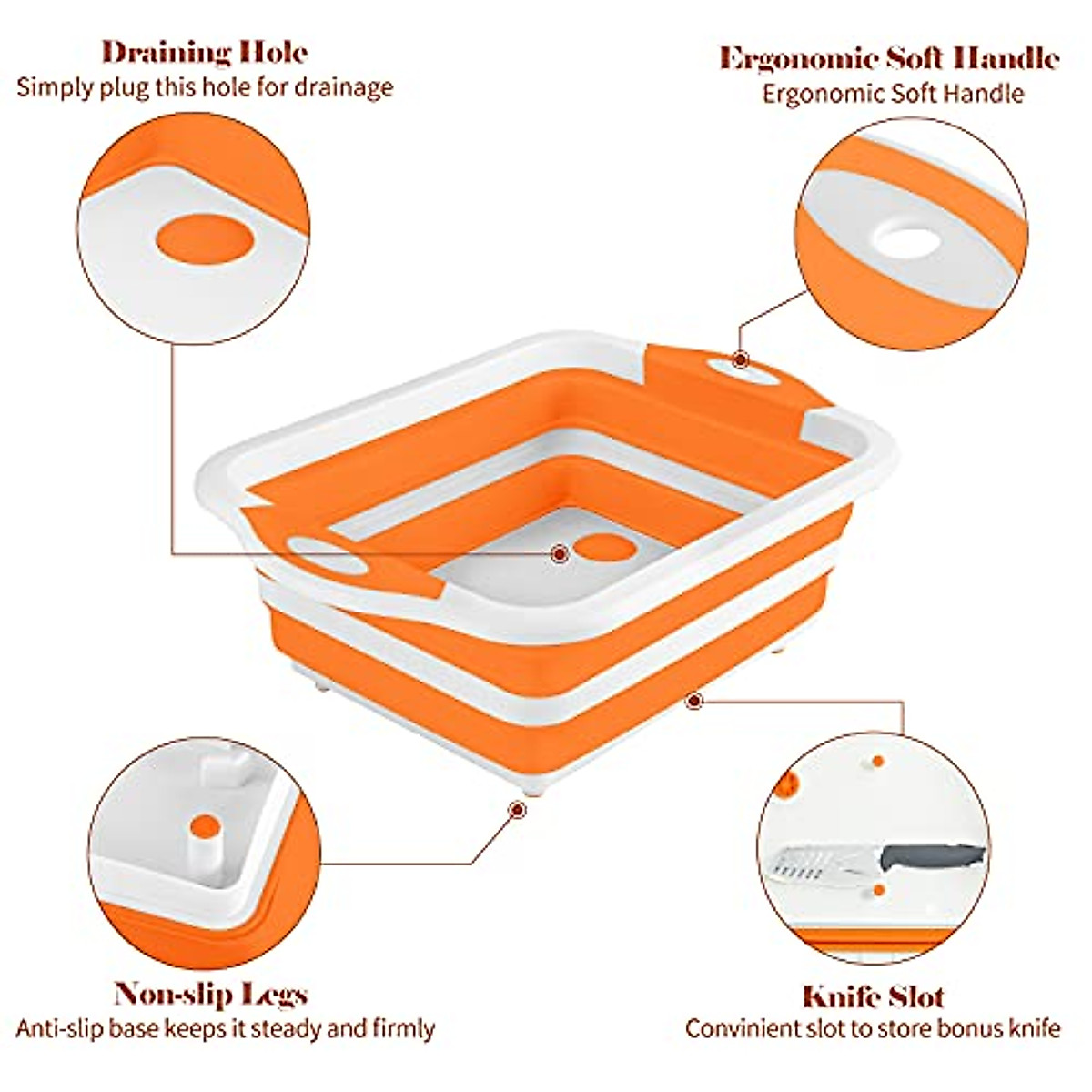 Draining Hole
Simply plug this hole for drainage

Ergonomic Soft Handle
Ergonomic Soft Handle

Non-slip Legs
Anti-slip base keeps it steady and firmly

Knife Slot
Convinient slot to store bonus knife