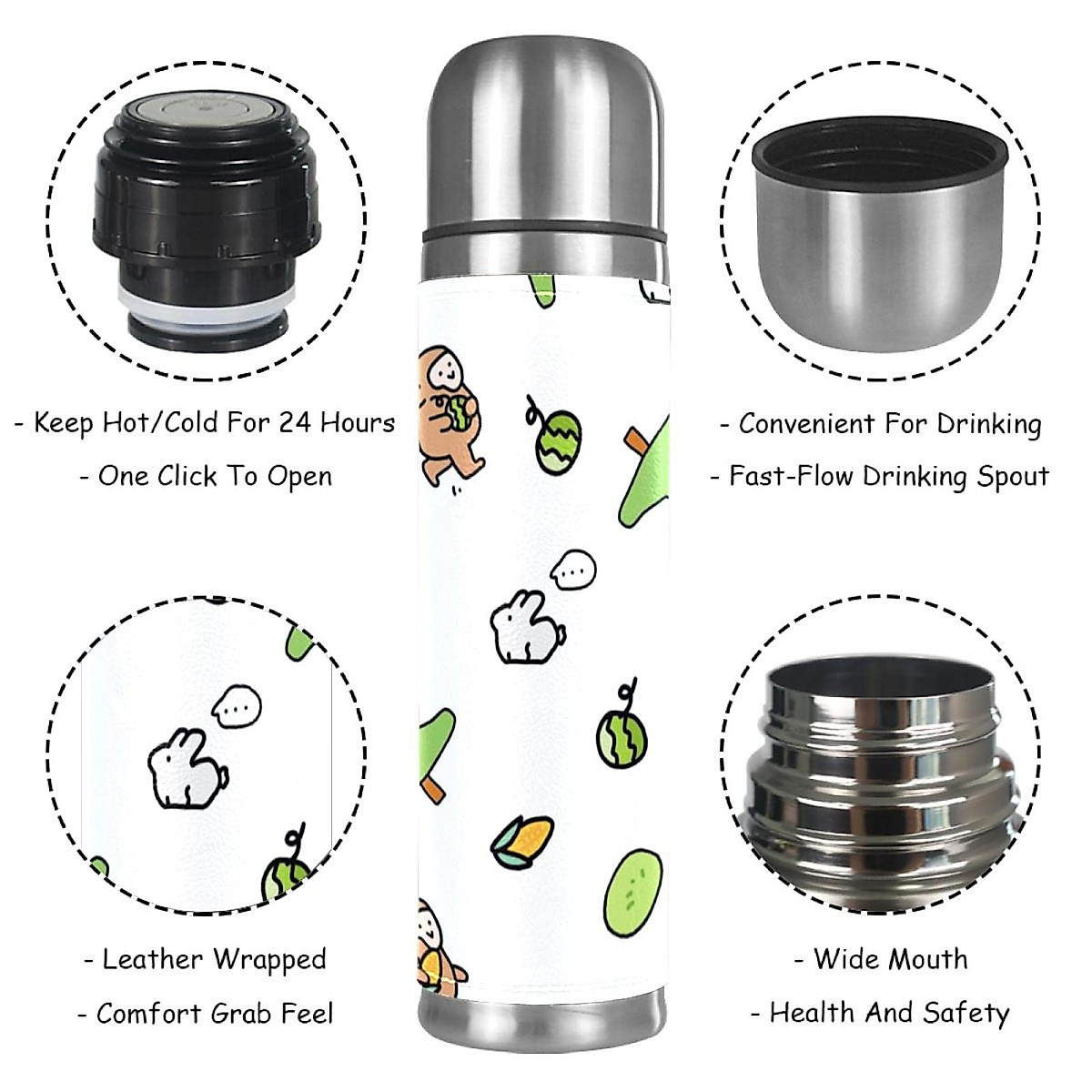 - Keep Hot/Cold For 24 Hours
- One Click To Open

- Convenient For Drinking
- Fast-Flow Drinking Spout

- Leather Wrapped
- Comfort Grab Feel

- Wide Mouth
- Health And Safety