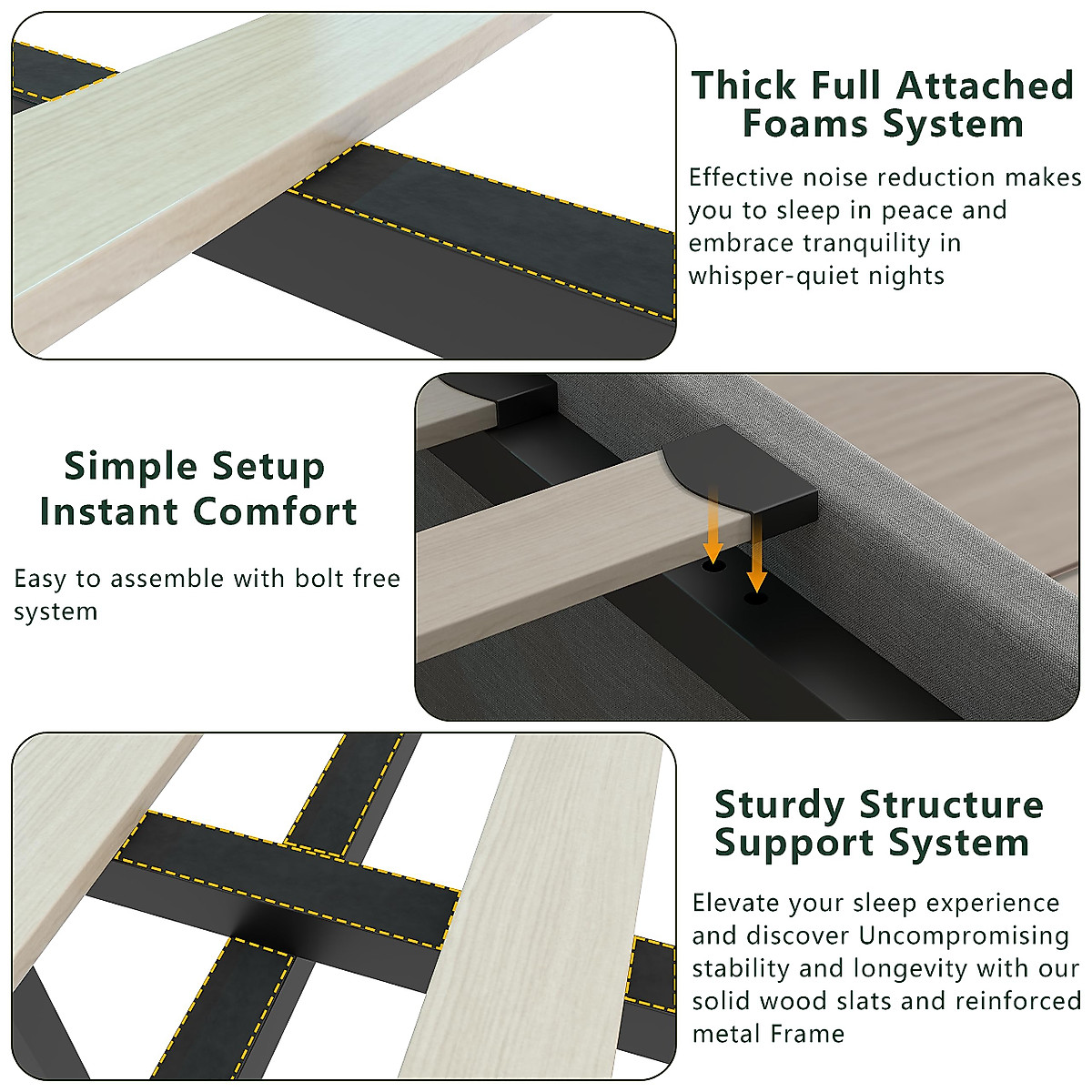 Thick Full Attached Foams System

Effective noise reduction makes you to sleep in peace and embrace tranquility in whisper-quiet nights

Simple Setup Instant Comfort

Easy to assemble with bolt free system

Sturdy Structure Support System

Elevate your sleep experience and discover Uncompromising stability and longevity with our solid wood slats and reinforced metal Frame