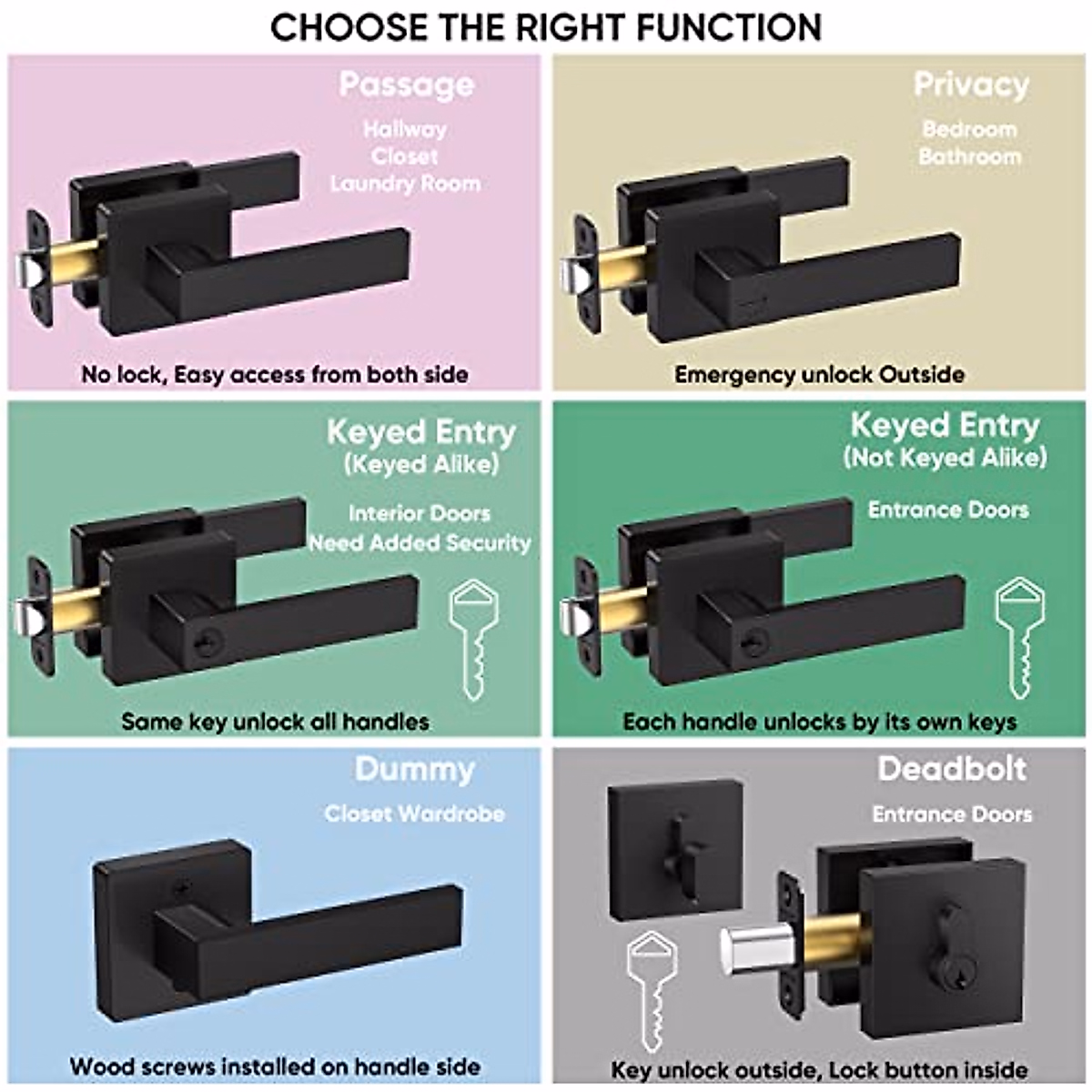 CHOOSE THE RIGHT FUNCTION

Passage
Hallway
Closet
Laundry Room

No lock, Easy access from both side

Privacy
Bedroom
Bathroom

Emergency unlock Outside

Keyed Entry
(Keyed Alike)
Interior Doors
Need Added Security

Same key unlock all handles

Keyed Entry
(Not Keyed Alike)
Entrance Doors

Each handle unlocks by its own keys

Dummy
Closet Wardrobe

Wood screws installed on handle side

Deadbolt
Entrance Doors

Key unlock outside, Lock button inside