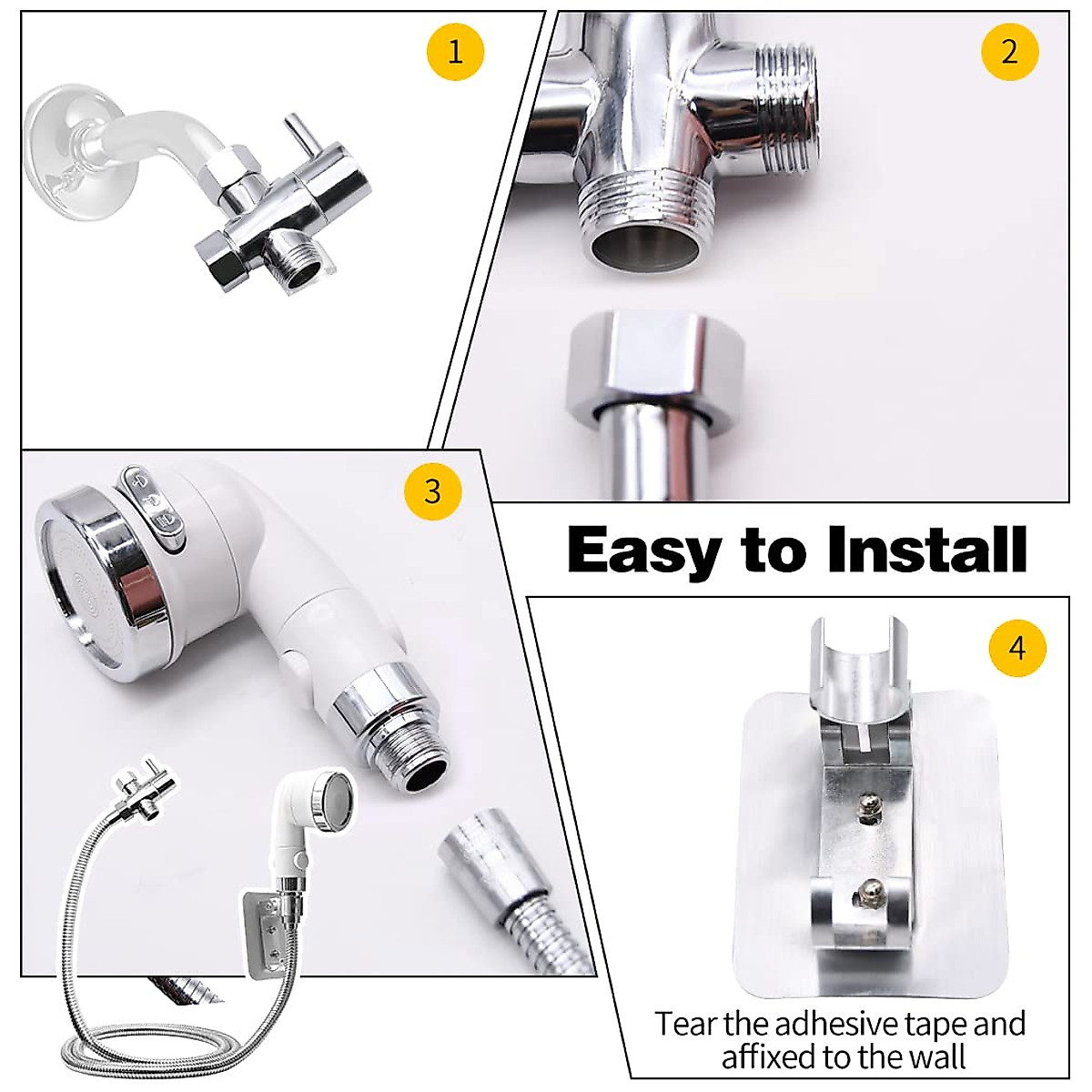 1

2

3

Easy to Install

4

Tear the adhesive tape and affixed to the wall