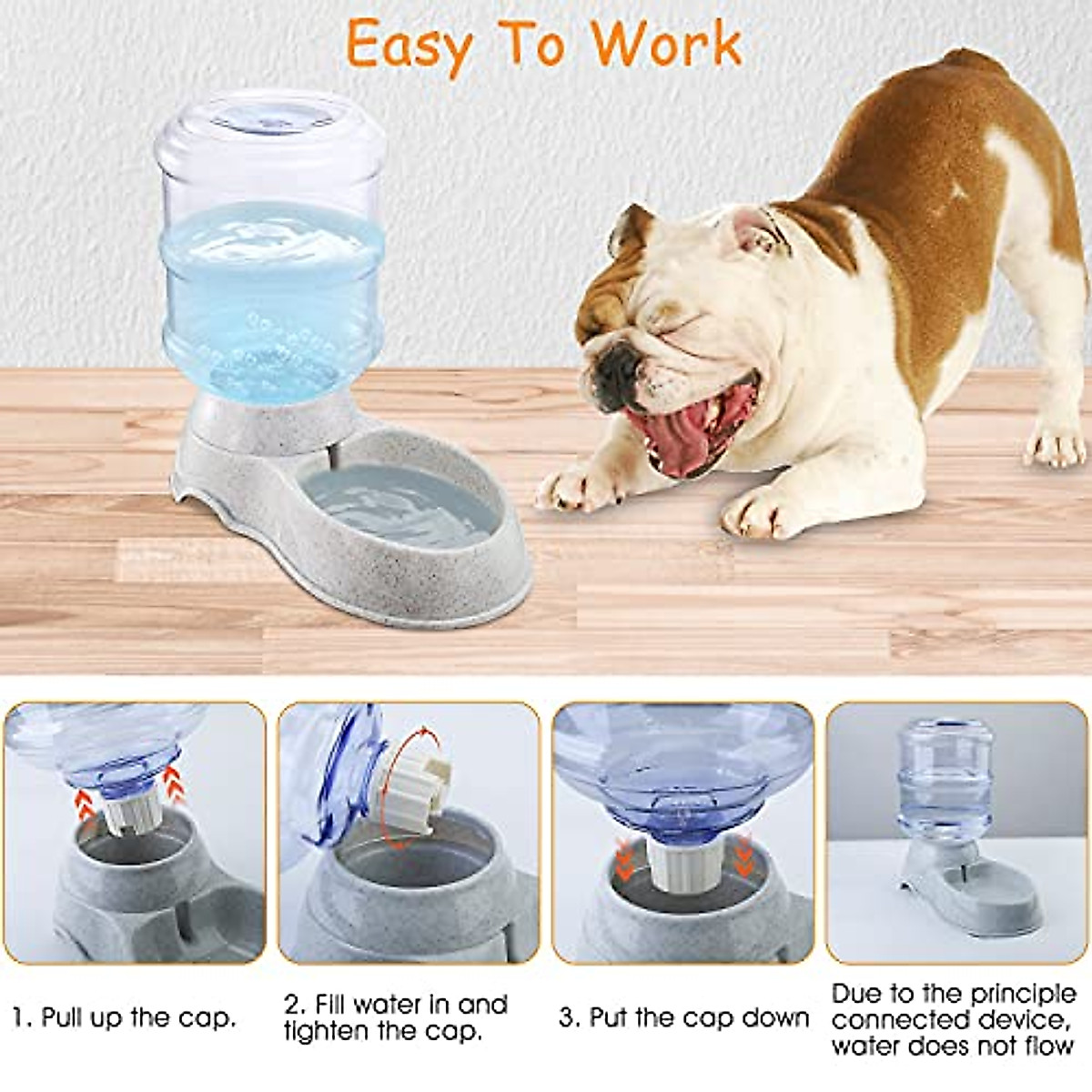 Easy To Work

1. Pull up the cap.

2. Fill water in and tighten the cap.

3. Put the cap down

Due to the principle connected device, water does not flow