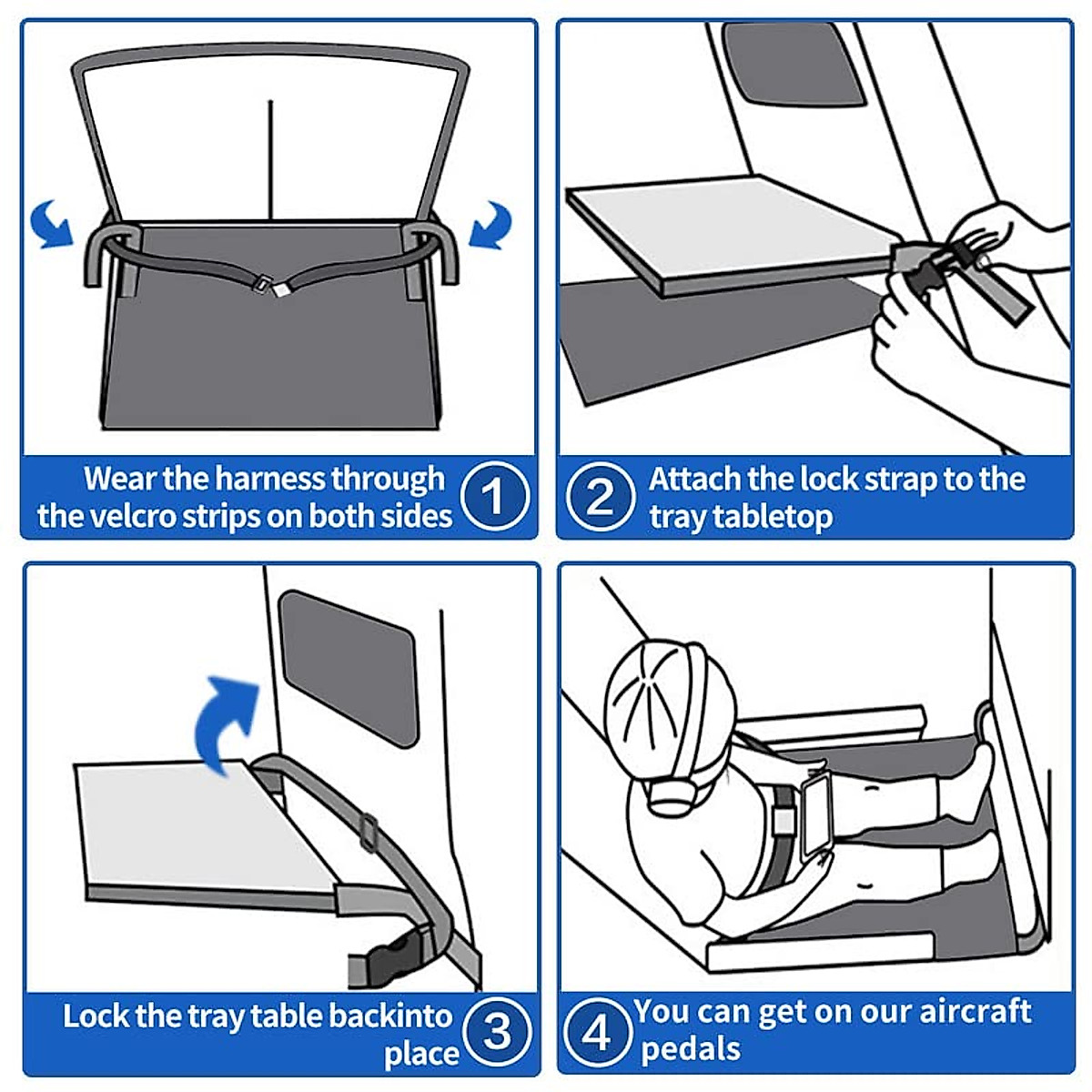 Wear the harness through the velcro strips on both sides 1

2 Attach the lock strap to the tray tabletop

Lock the tray table backinto place 3

4 You can get on our aircraft pedals