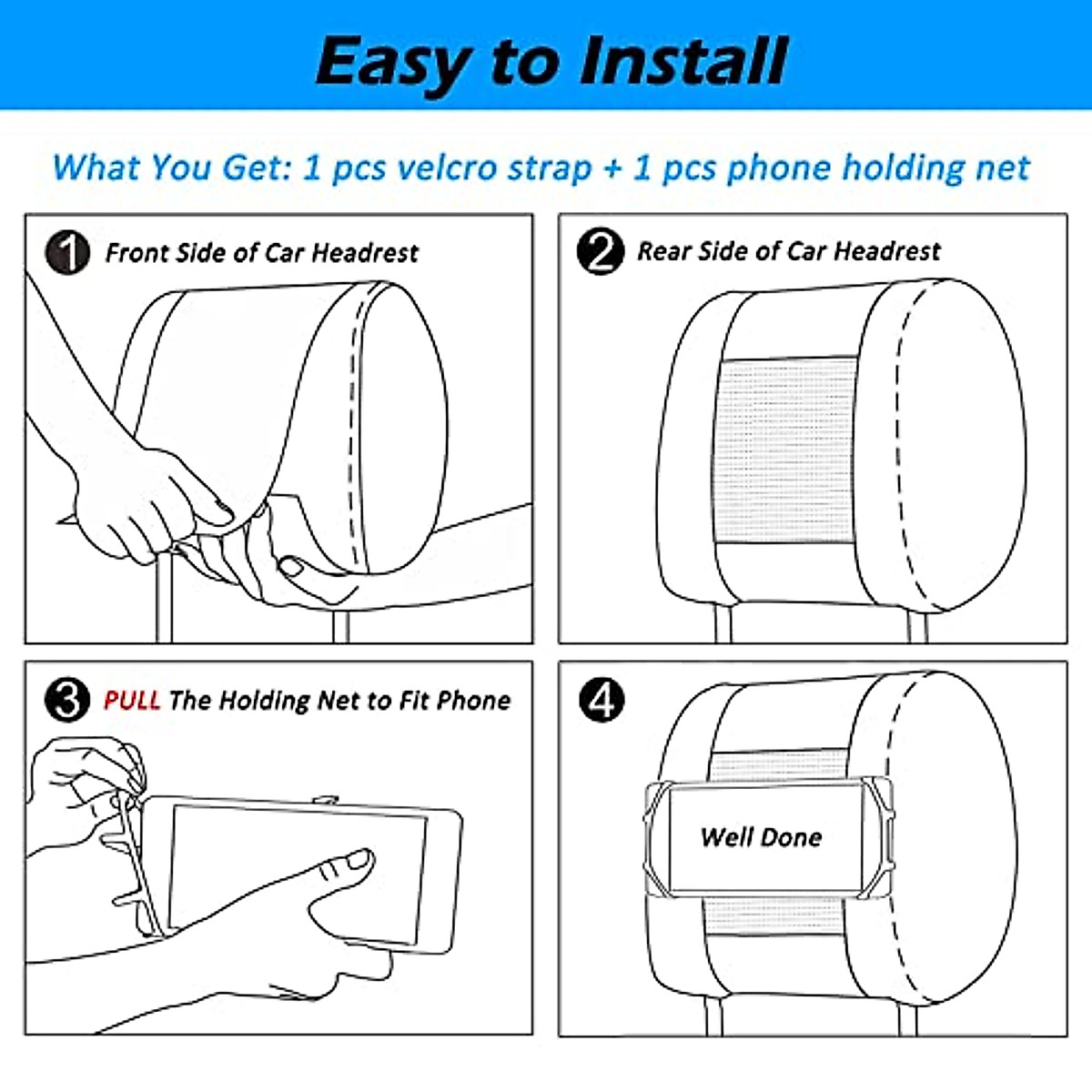 Easy to Install

What You Get: 1 pcs velcro strap + 1 pcs phone holding net

1 Front Side of Car Headrest

2 Rear Side of Car Headrest

3 PULL The Holding Net to Fit Phone

4

Well Done