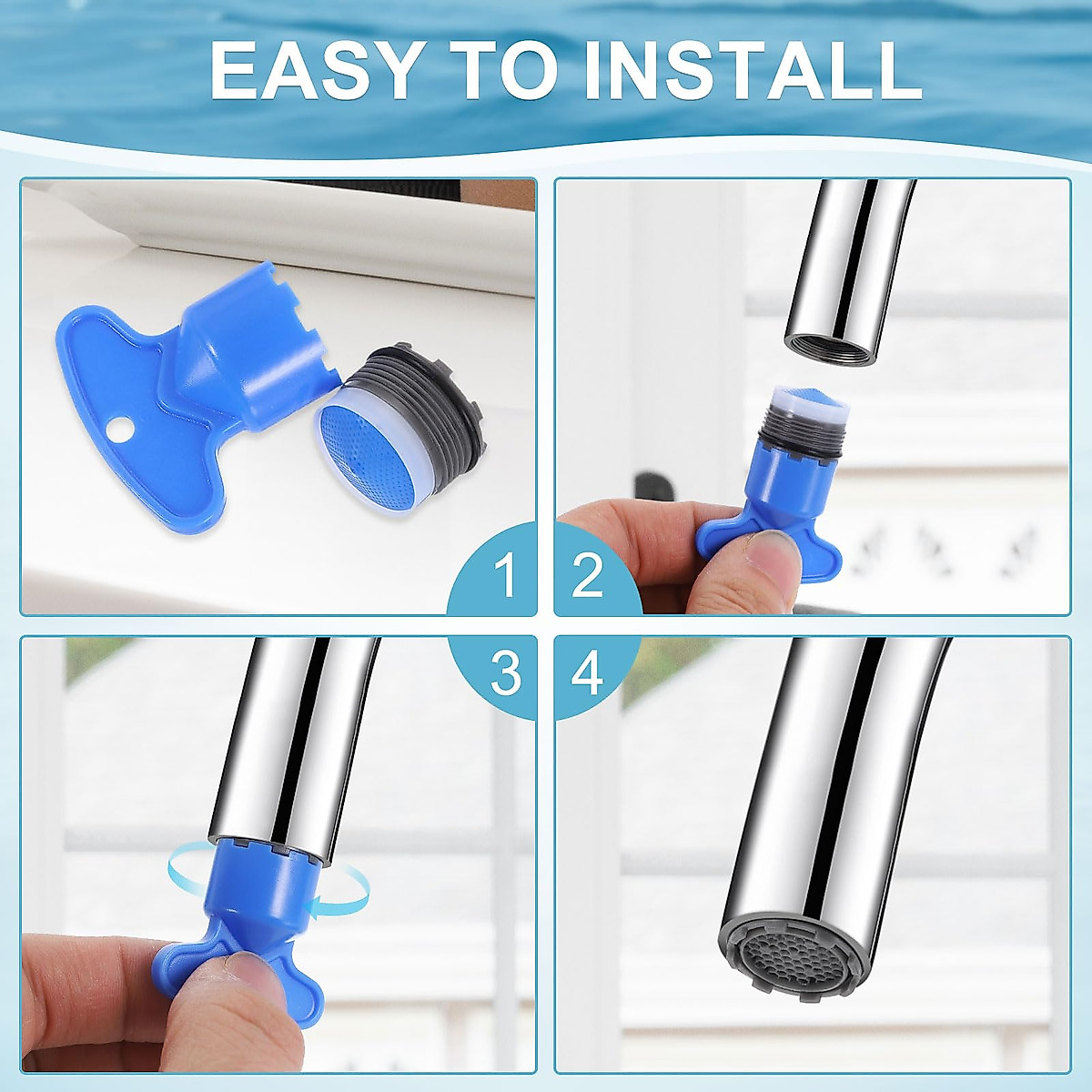 EASY TO INSTALL

1

2

3

4