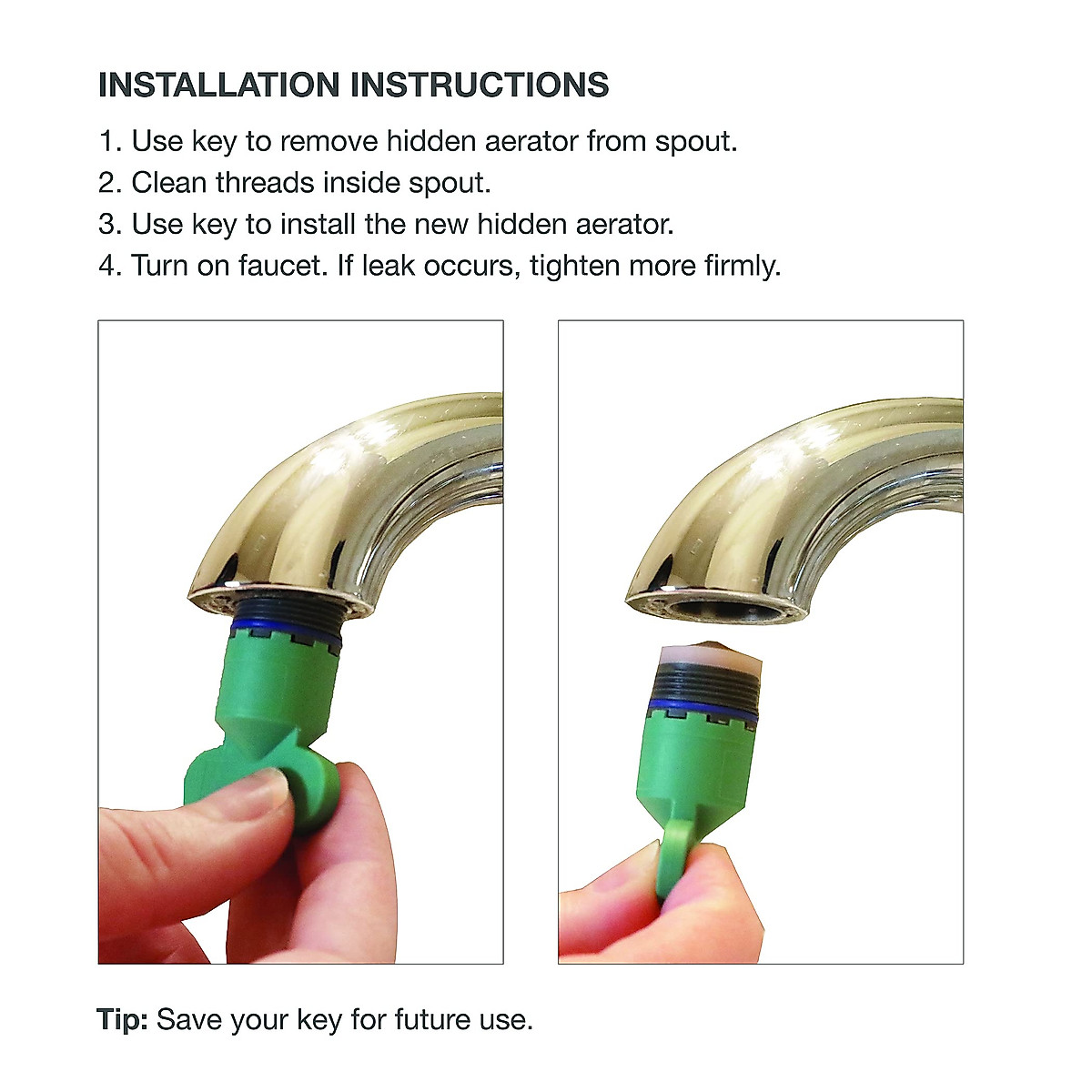 INSTALLATION INSTRUCTIONS

1. Use key to remove hidden aerator from spout.
2. Clean threads inside spout.
3. Use key to install the new hidden aerator.
4. Turn on faucet. If leak occurs, tighten more firmly.

Tip: Save your key for future use.