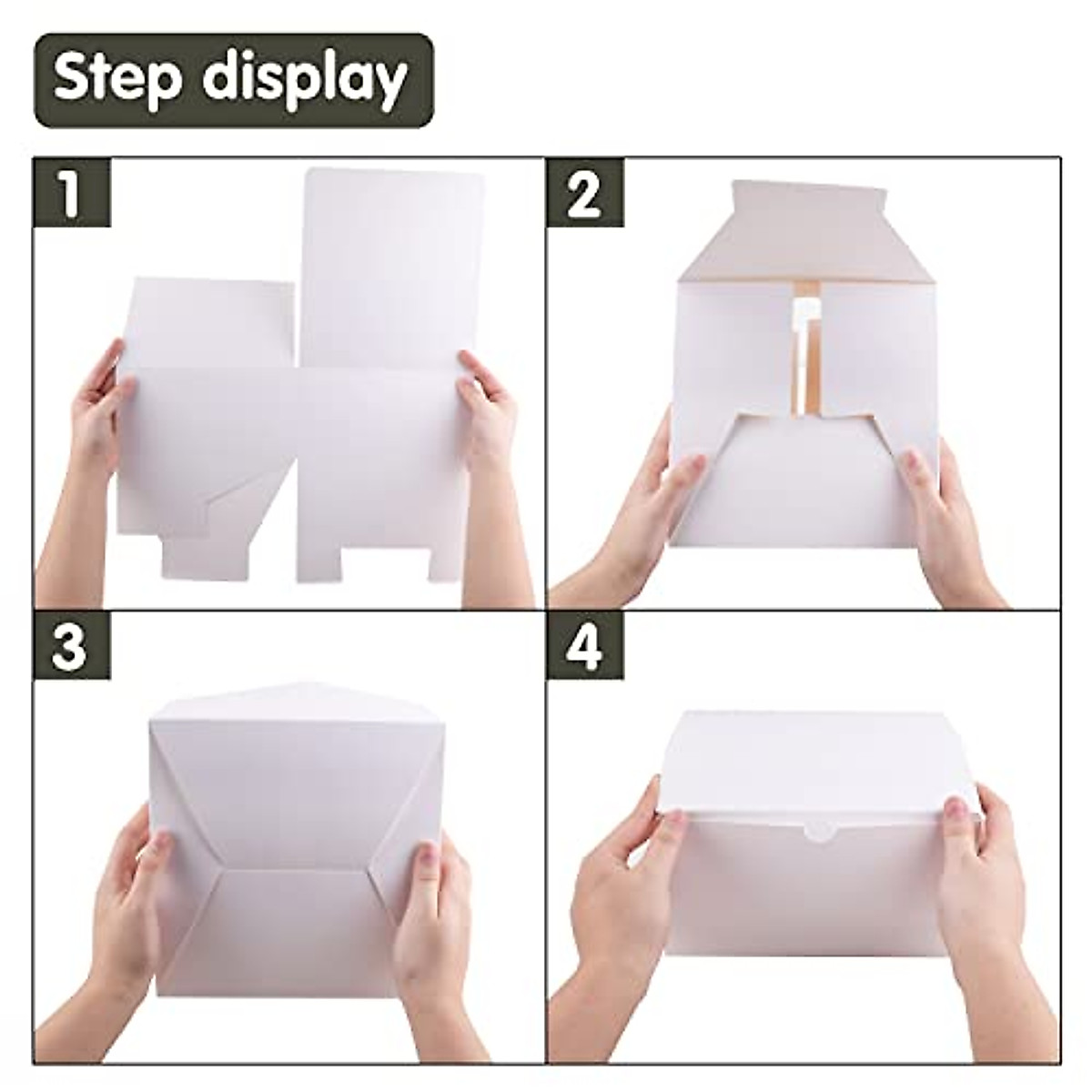 Step display

1

2

3

4