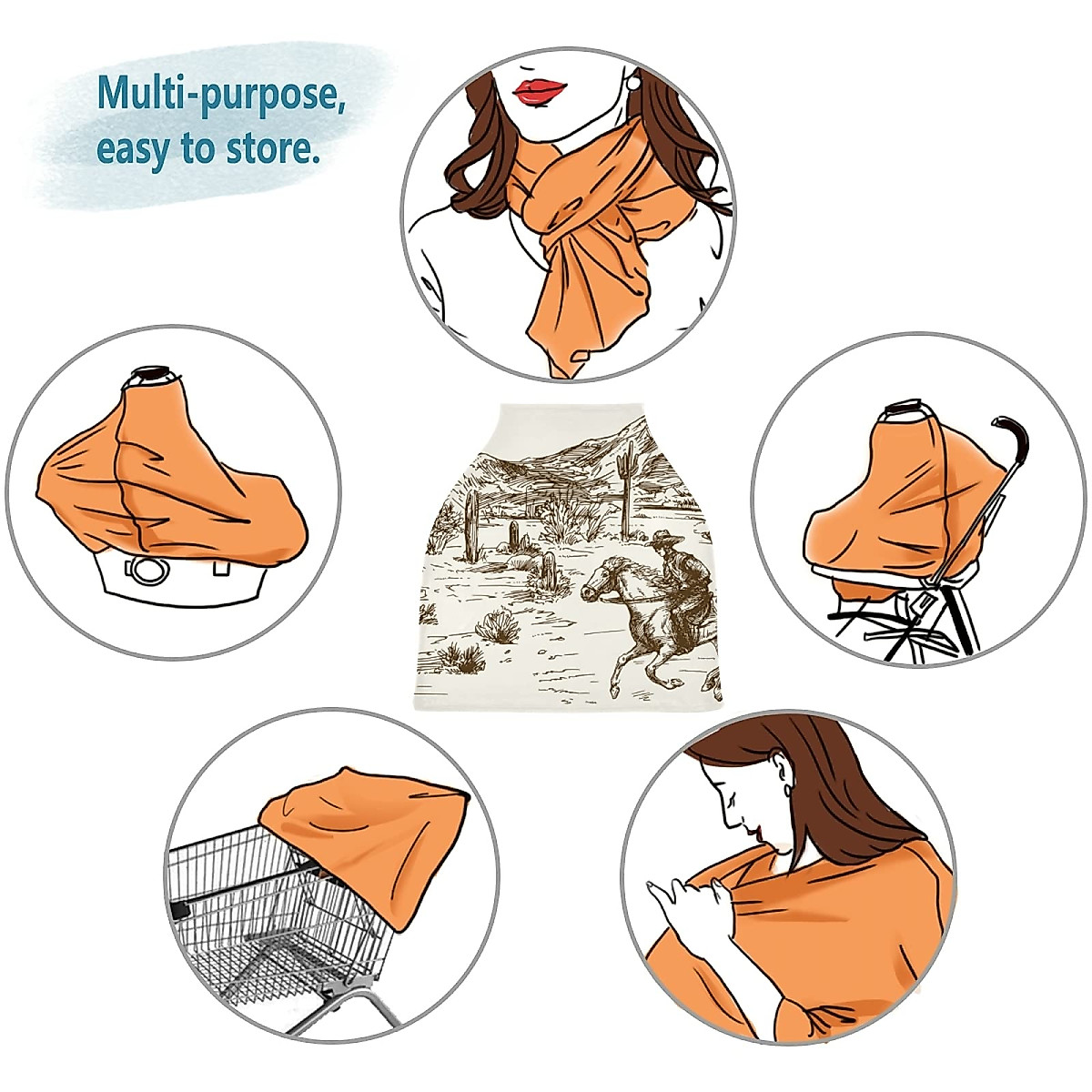 Multi-purpose,
easy to store.