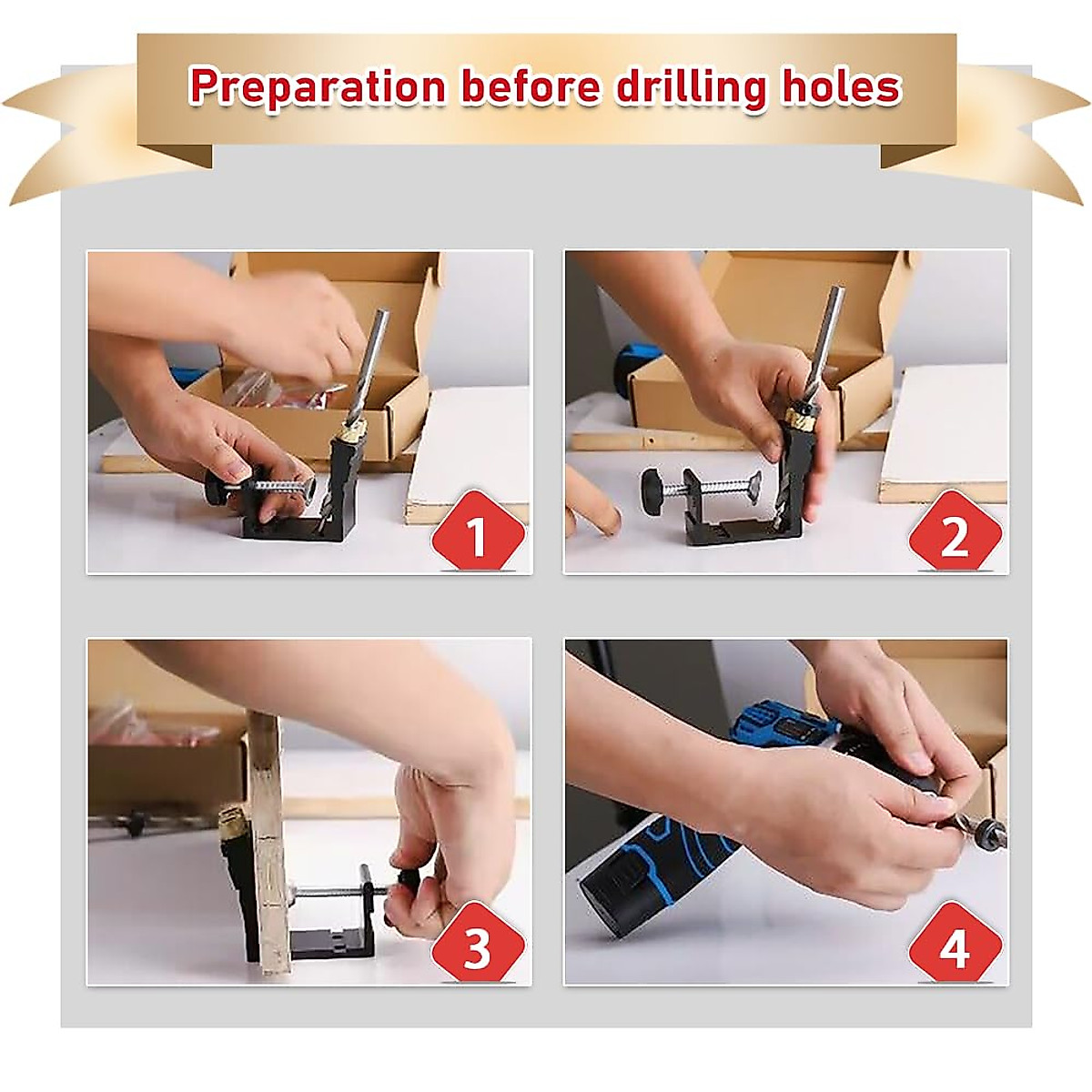 Preparation before drilling holes

1

2

3

4