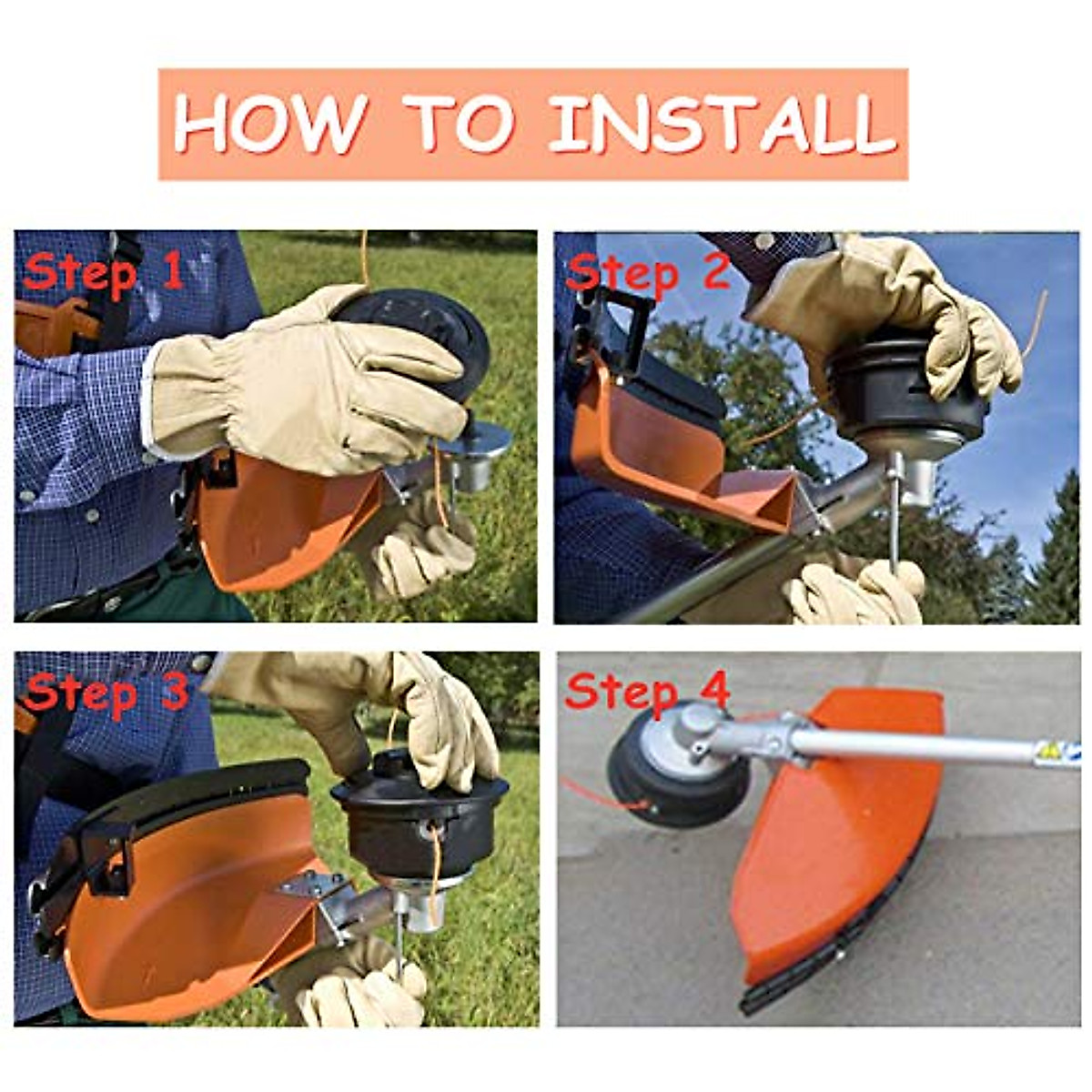 HOW TO INSTALL

Step 1

Step 2

Step 3

Step 4