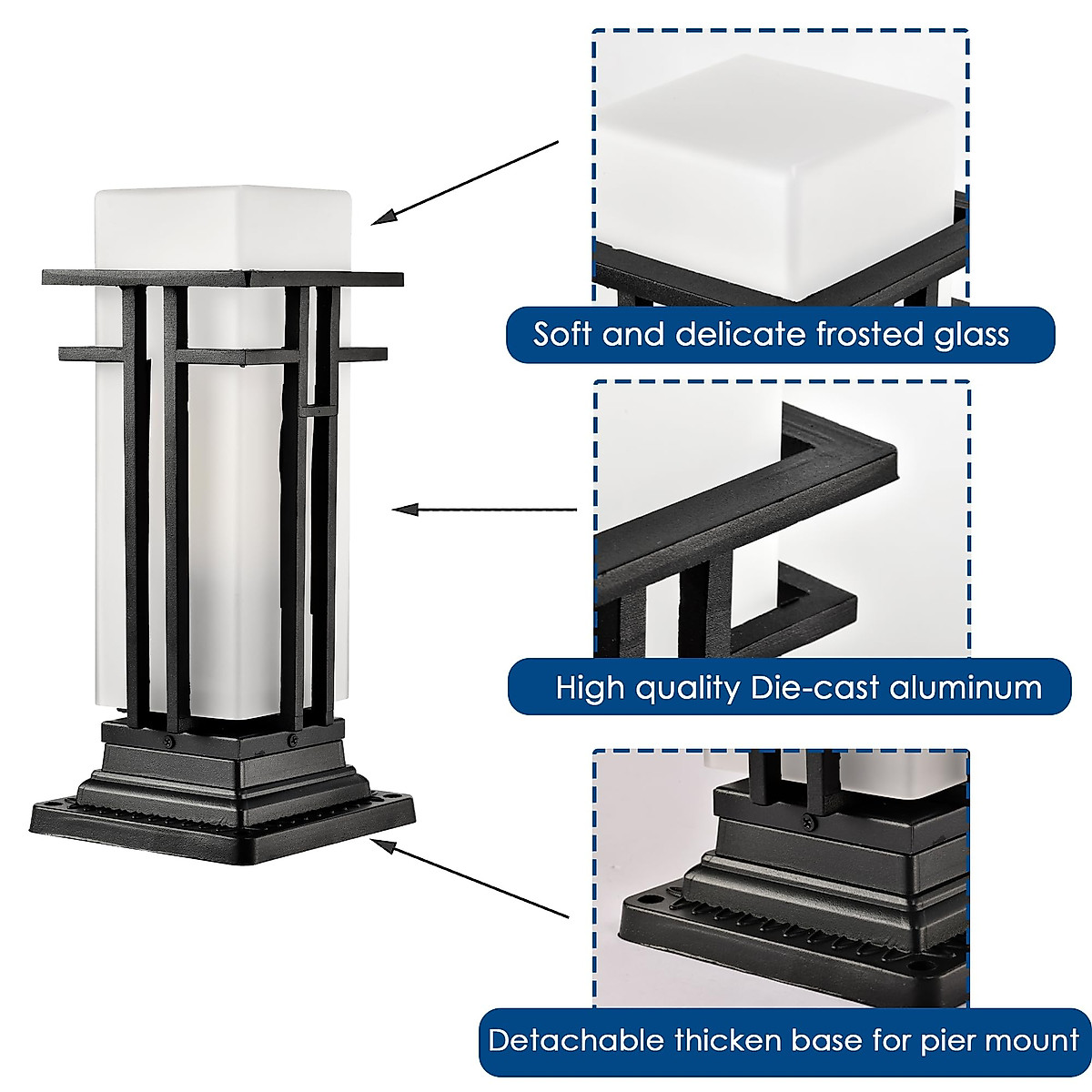 Soft and delicate frosted glass

High quality Die-cast aluminum

Detachable thicken base for pier mount