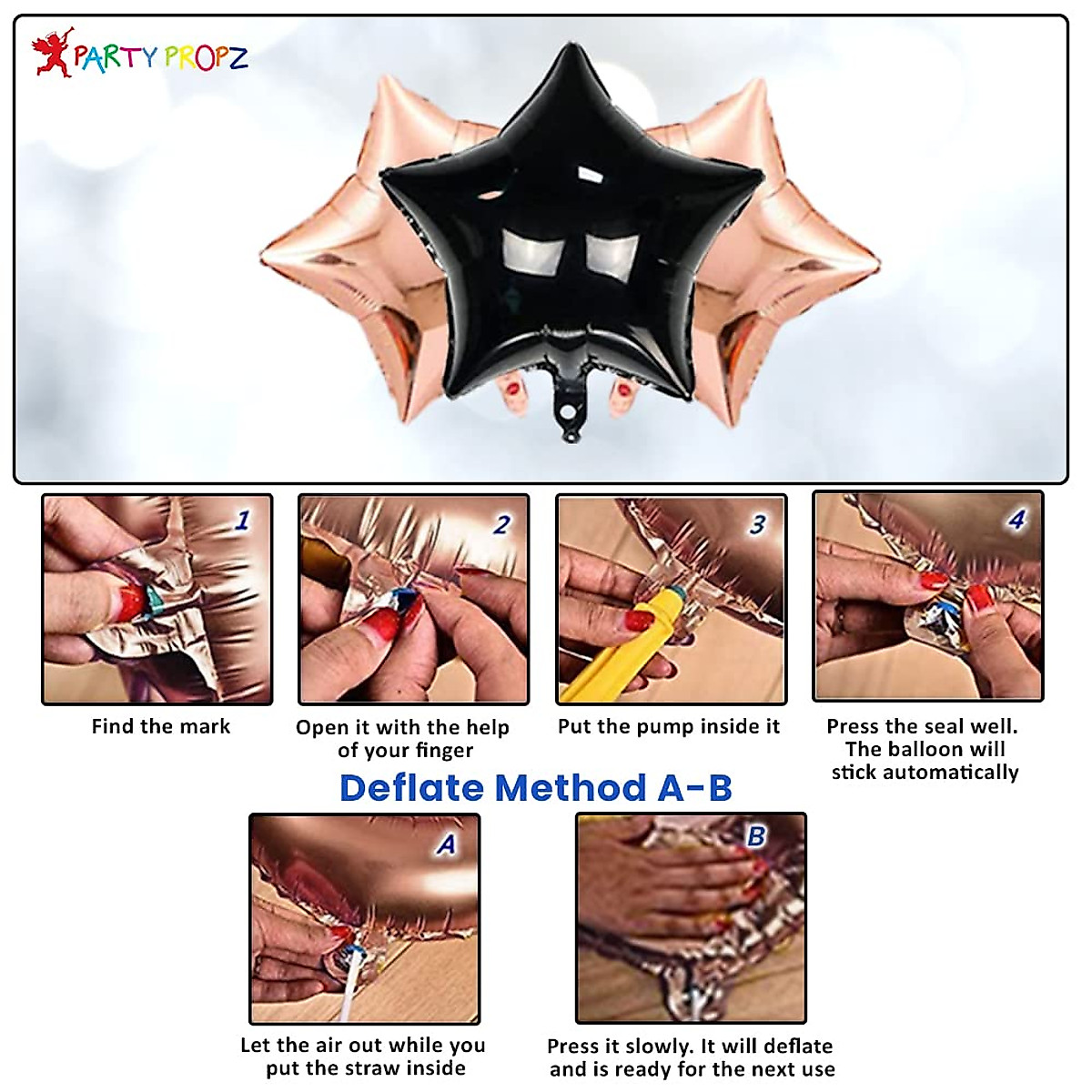 PARTY PROPZ

1

Find the mark

2

Open it with the help of your finger

3

Put the pump inside it

4

Press the seal well. The balloon will stick automatically

Deflate Method A-B

A

Let the air out while you put the straw inside

B

Press it slowly. It will deflate and is ready for the next use