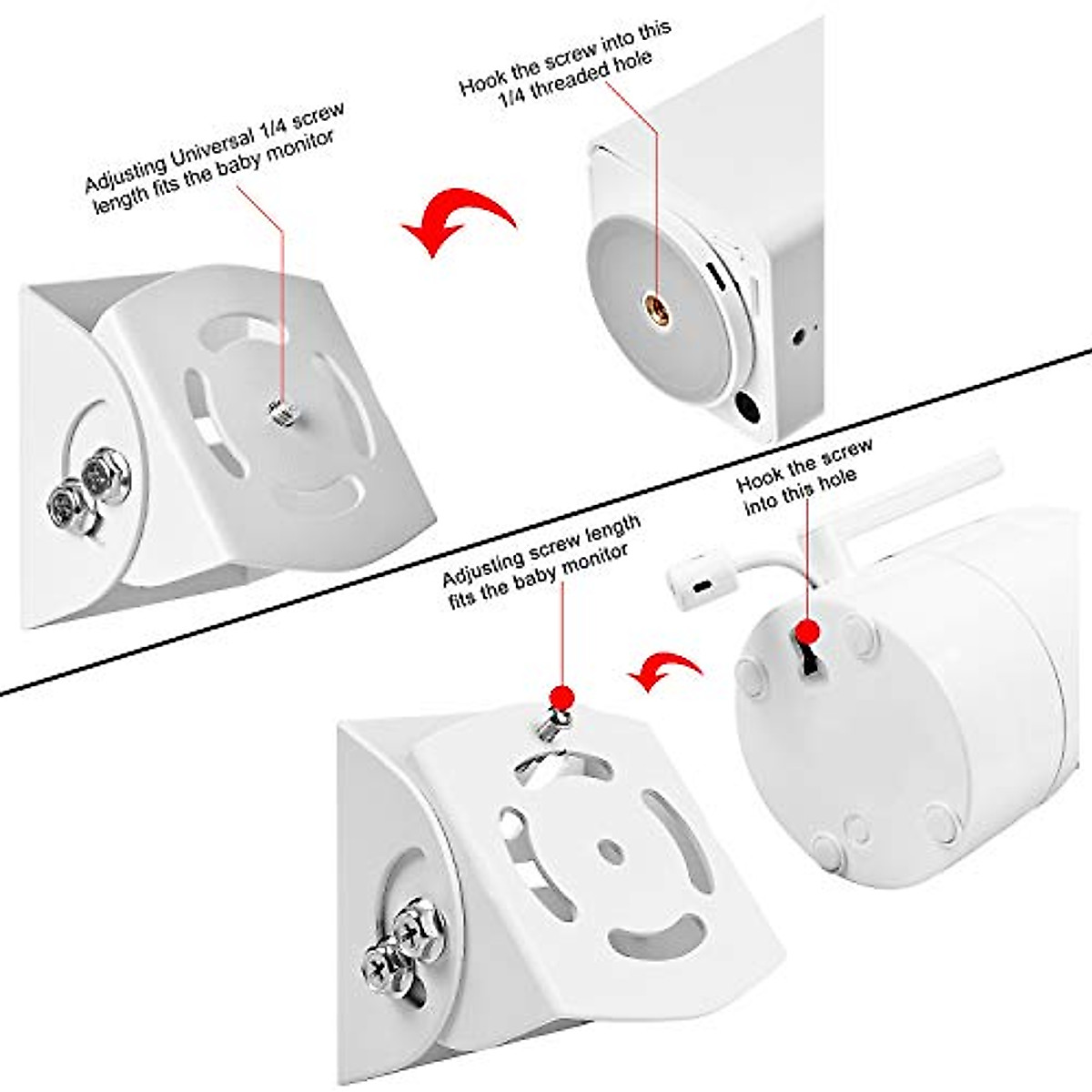 Adjusting Universal 1/4 screw length fits the baby monitor

Hook the screw into this 1/4 threaded hole

Adjusting screw length fits the baby monitor

Hook the screw into this hole