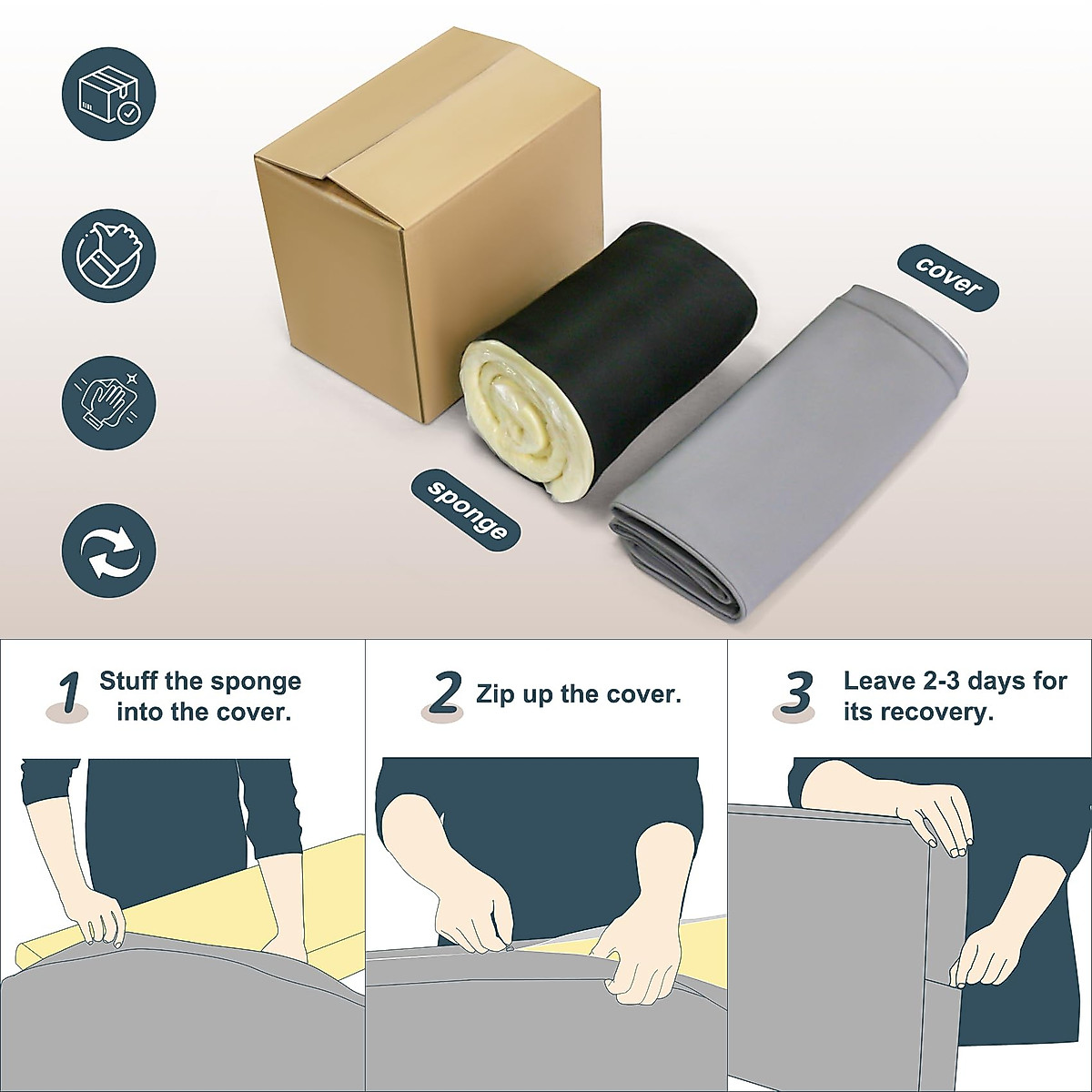 cover

sponge

1 Stuff the sponge into the cover.

2 Zip up the cover.

3 Leave 2-3 days for its recovery.