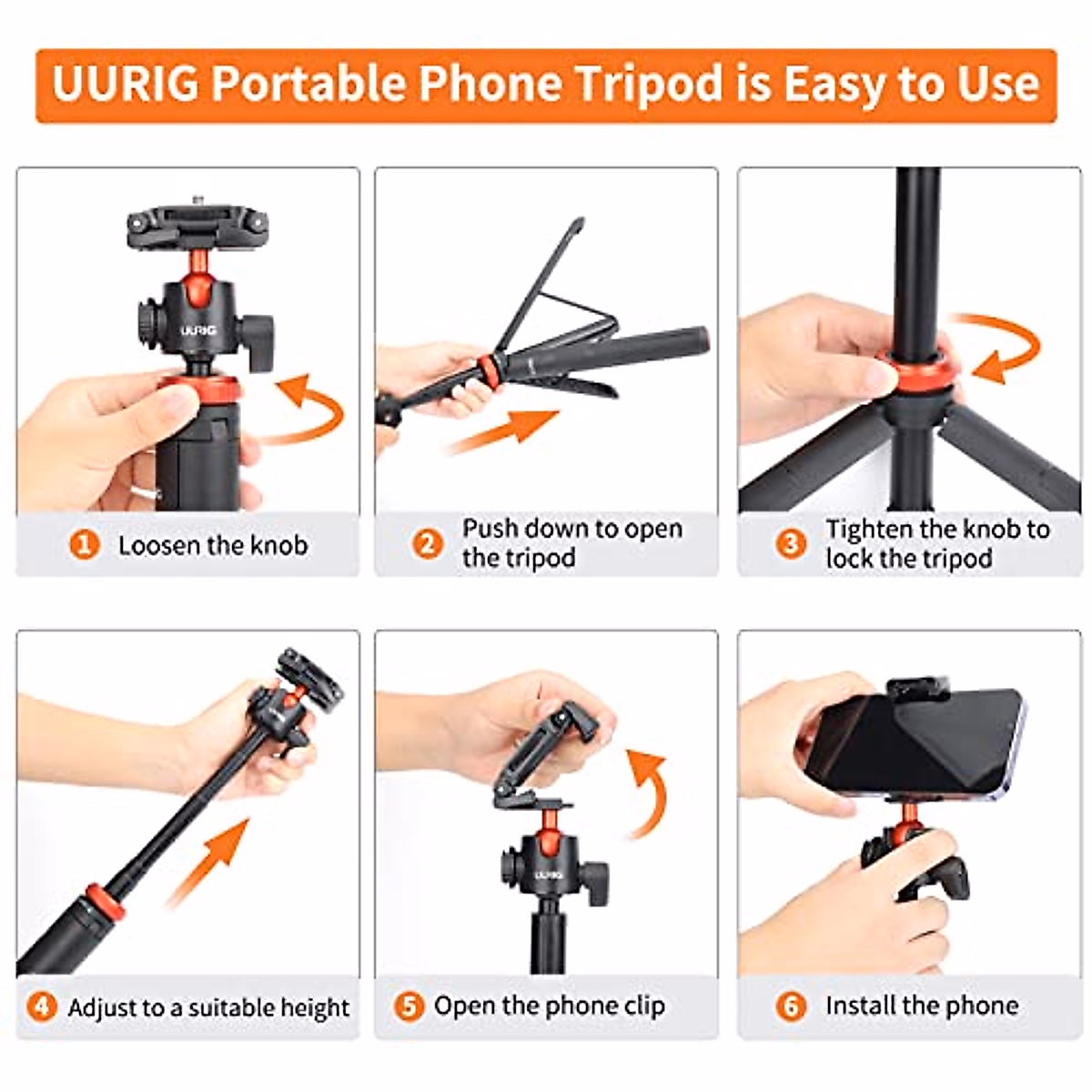 UURIG Portable Phone Tripod is Easy to Use

UURIG

1 Loosen the knob

2 Push down to open the tripod

3 Tighten the knob to lock the tripod

4 Adjust to a suitable height

UURIG

5 Open the phone clip

6 Install the phone