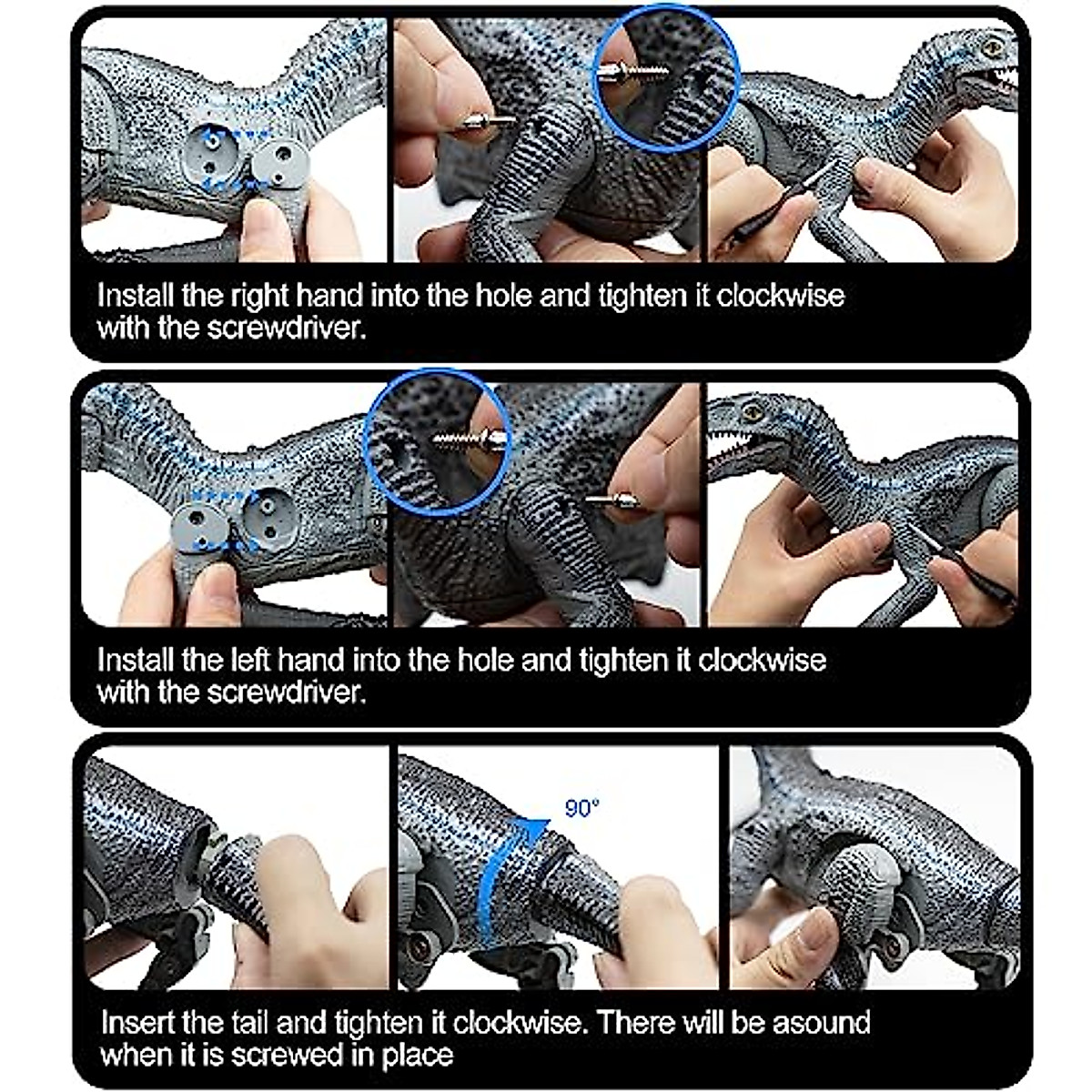 Install the right hand into the hole and tighten it clockwise with the screwdriver.

Install the left hand into the hole and tighten it clockwise with the screwdriver.

90°

Insert the tail and tighten it clockwise. There will be asound when it is screwed in place