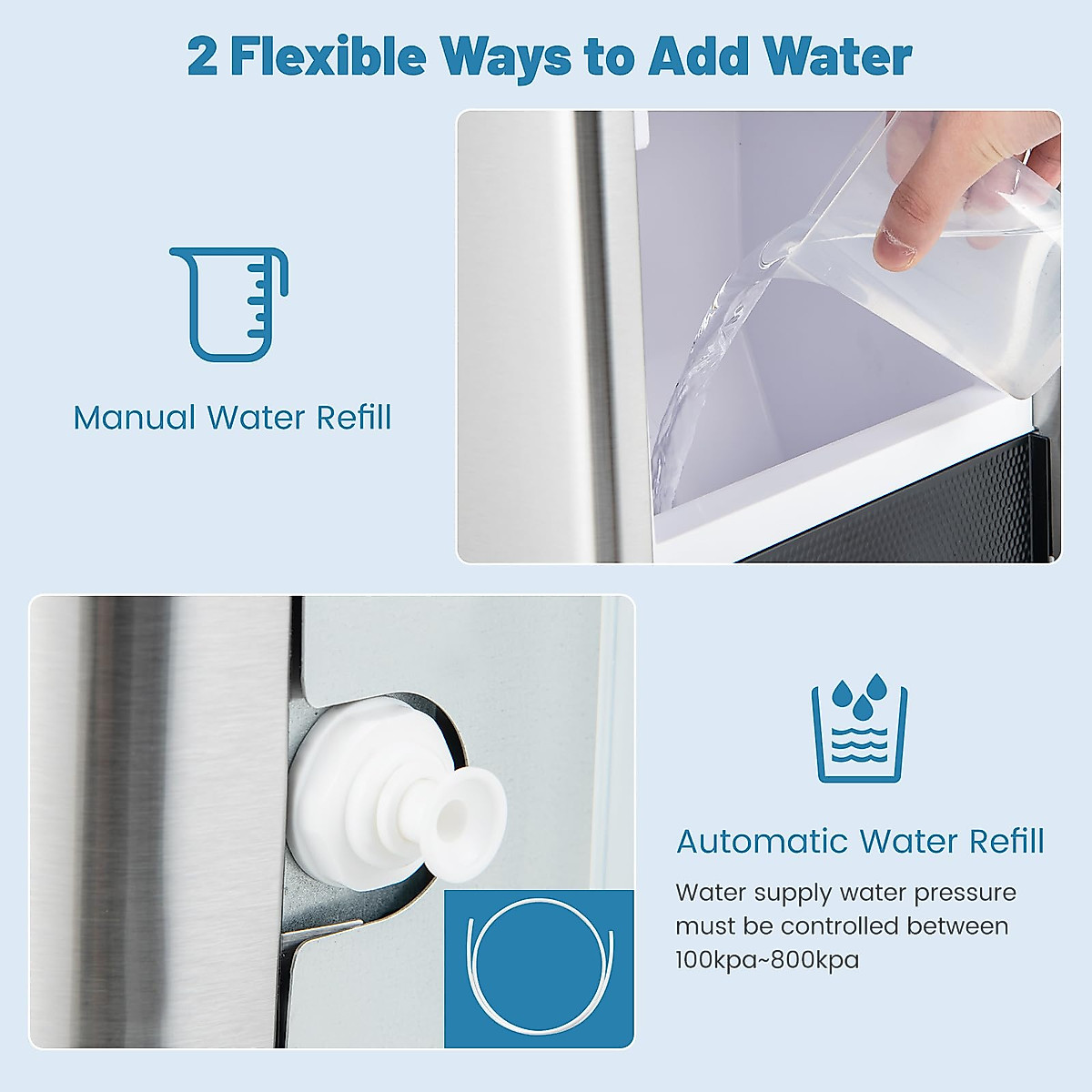 2 Flexible Ways to Add Water

Manual Water Refill

Automatic Water Refill

Water supply water pressure must be controlled between 100kpa~800kpa