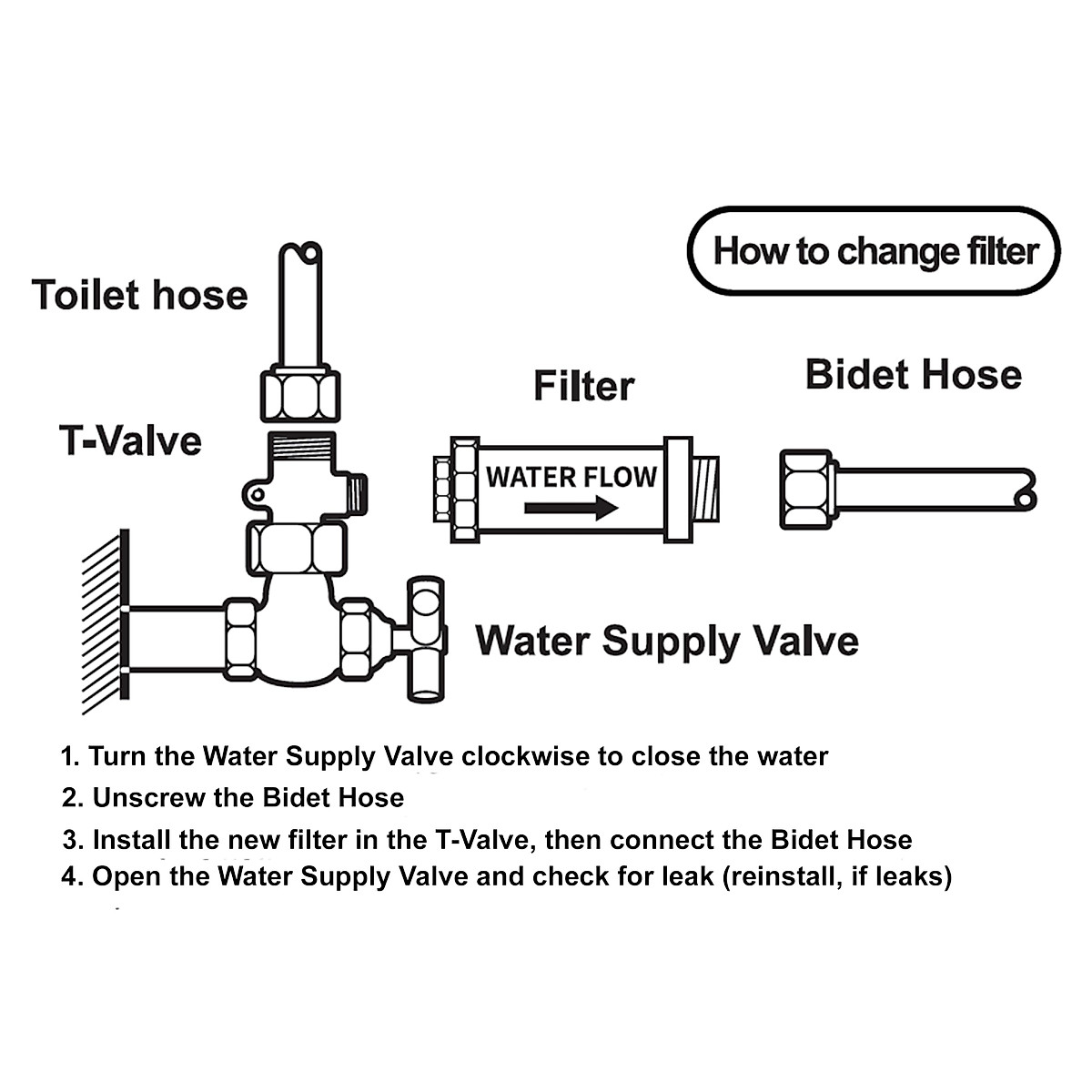 How to change filter

Toilet hose

Filter

Bidet Hose

T-Valve

WATER FLOW

Water Supply Valve

1. Turn the Water Supply Valve clockwise to close the water
2. Unscrew the Bidet Hose
3. Install the new filter in the T-Valve, then connect the Bidet Hose
4. Open the Water Supply Valve and check for leak (reinstall, if leaks)