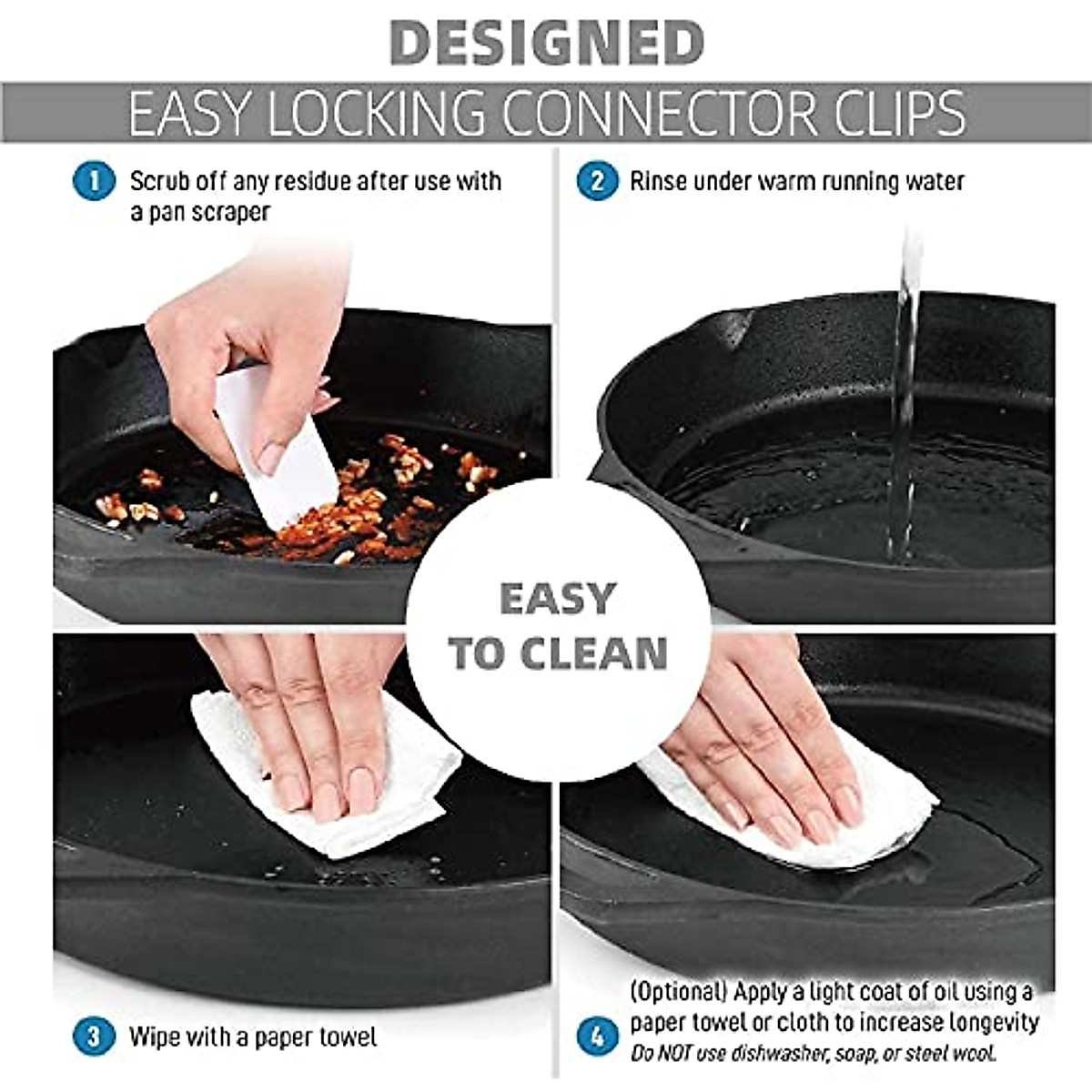 DESIGNED

EASY LOCKING CONNECTOR CLIPS

1 Scrub off any residue after use with a pan scraper

2 Rinse under warm running water

EASY TO CLEAN

3 Wipe with a paper towel

4 (Optional) Apply a light coat of oil using a paper towel or cloth to increase longevity
Do NOT use dishwasher, soap, or steel wool.