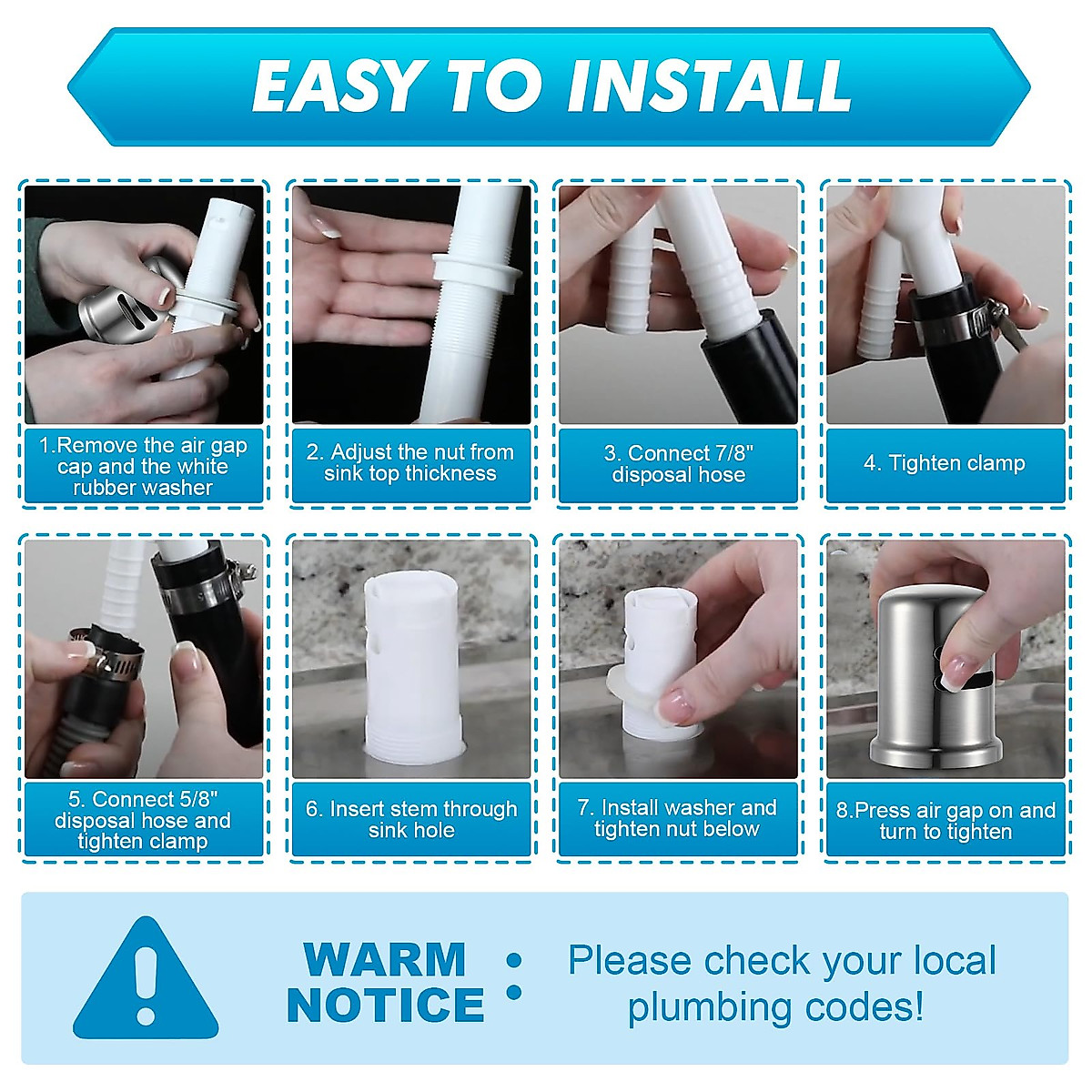 EASY TO INSTALL

1.Remove the air gap cap and the white rubber washer

2. Adjust the nut from sink top thickness

3. Connect 7/8" disposal hose

4. Tighten clamp

5. Connect 5/8" disposal hose and tighten clamp

6. Insert stem through sink hole

7. Install washer and tighten nut below

8.Press air gap on and turn to tighten

WARM NOTICE : Please check your local plumbing codes!