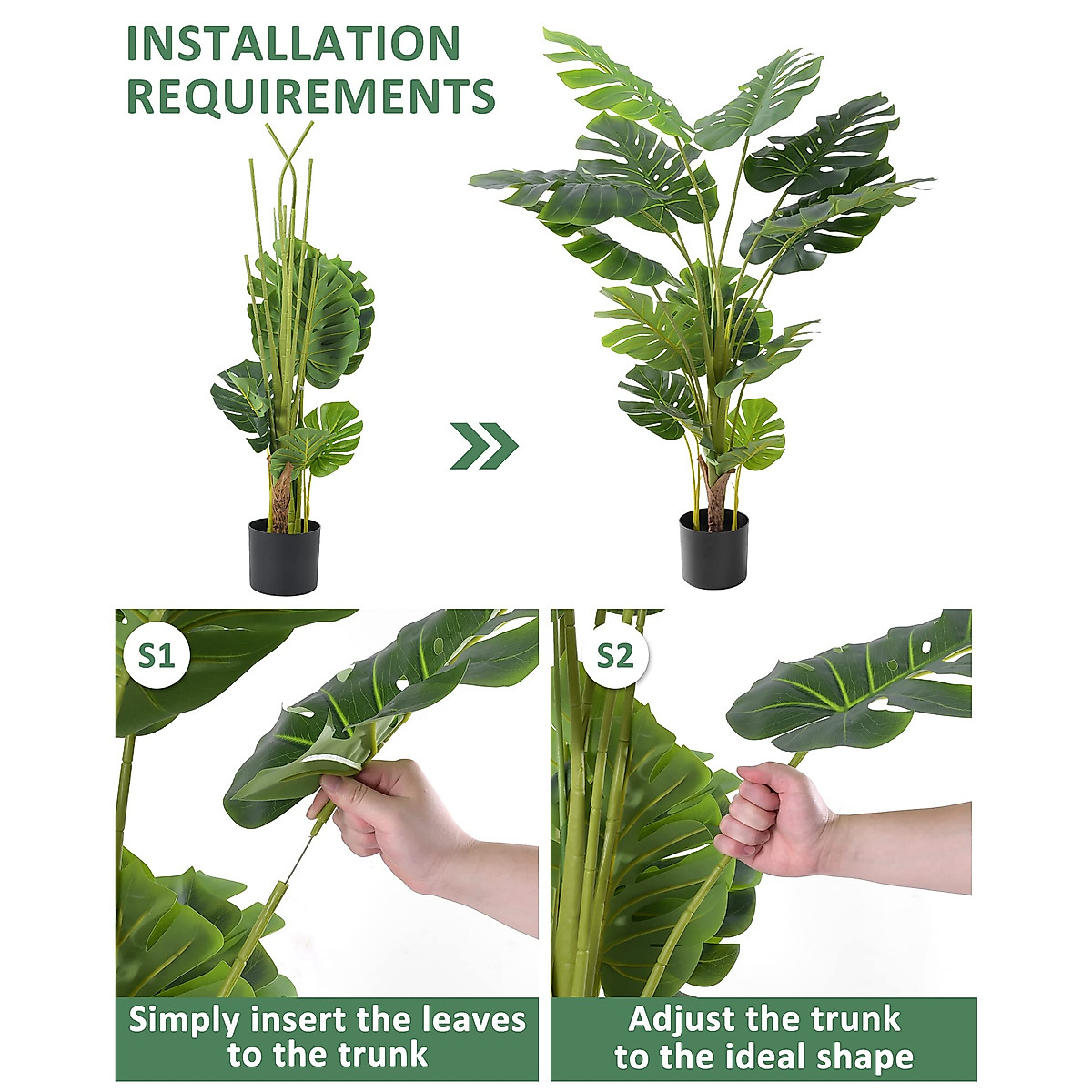 INSTALLATION REQUIREMENTS

S1

Simply insert the leaves to the trunk

S2

Adjust the trunk to the ideal shape