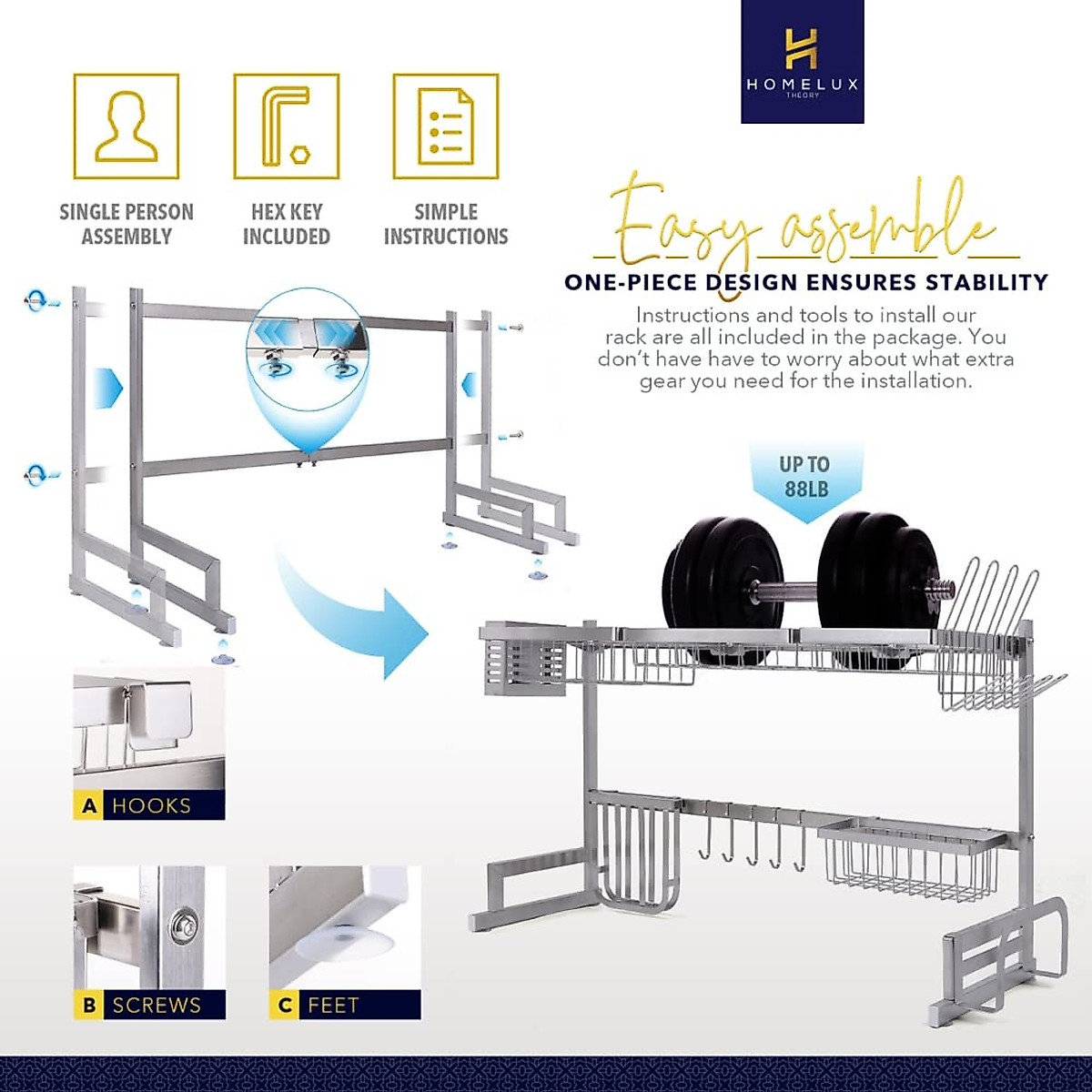 HOMELUX
THEORY

SINGLE PERSON ASSEMBLY

HEX KEY INCLUDED

SIMPLE INSTRUCTIONS

Easy assemble

ONE-PIECE DESIGN ENSURES STABILITY

Instructions and tools to install our rack are all included in the package. You don't have have to worry about what extra gear you need for the installation.

UP TO 88LB

A HOOKS

B SCREWS

C FEET