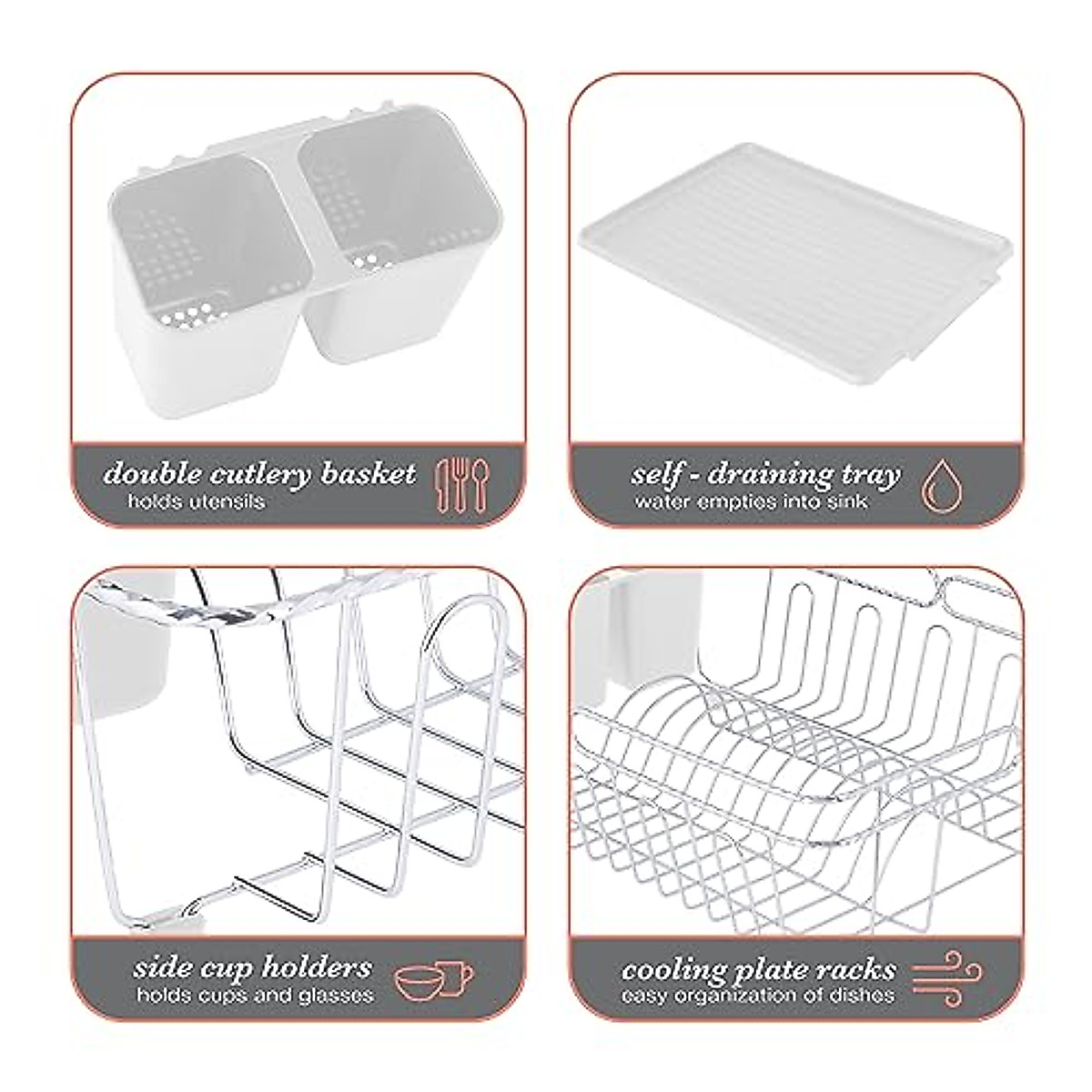 double cutlery basket
holds utensils

self - draining tray
water empties into sink

side cup holders
holds cups and glasses

cooling plate racks
easy organization of dishes