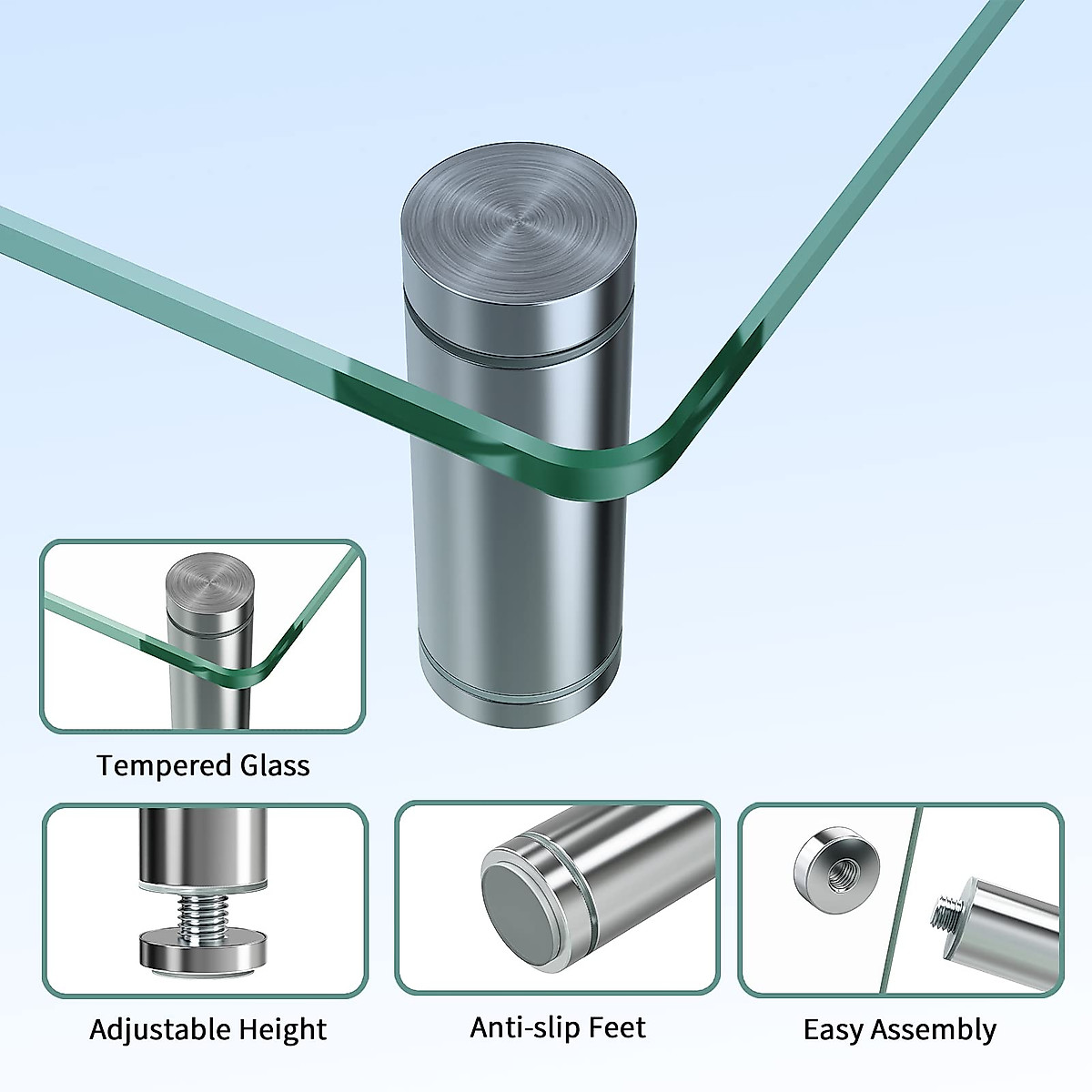 Tempered Glass

Adjustable Height

Anti-slip Feet

Easy Assembly