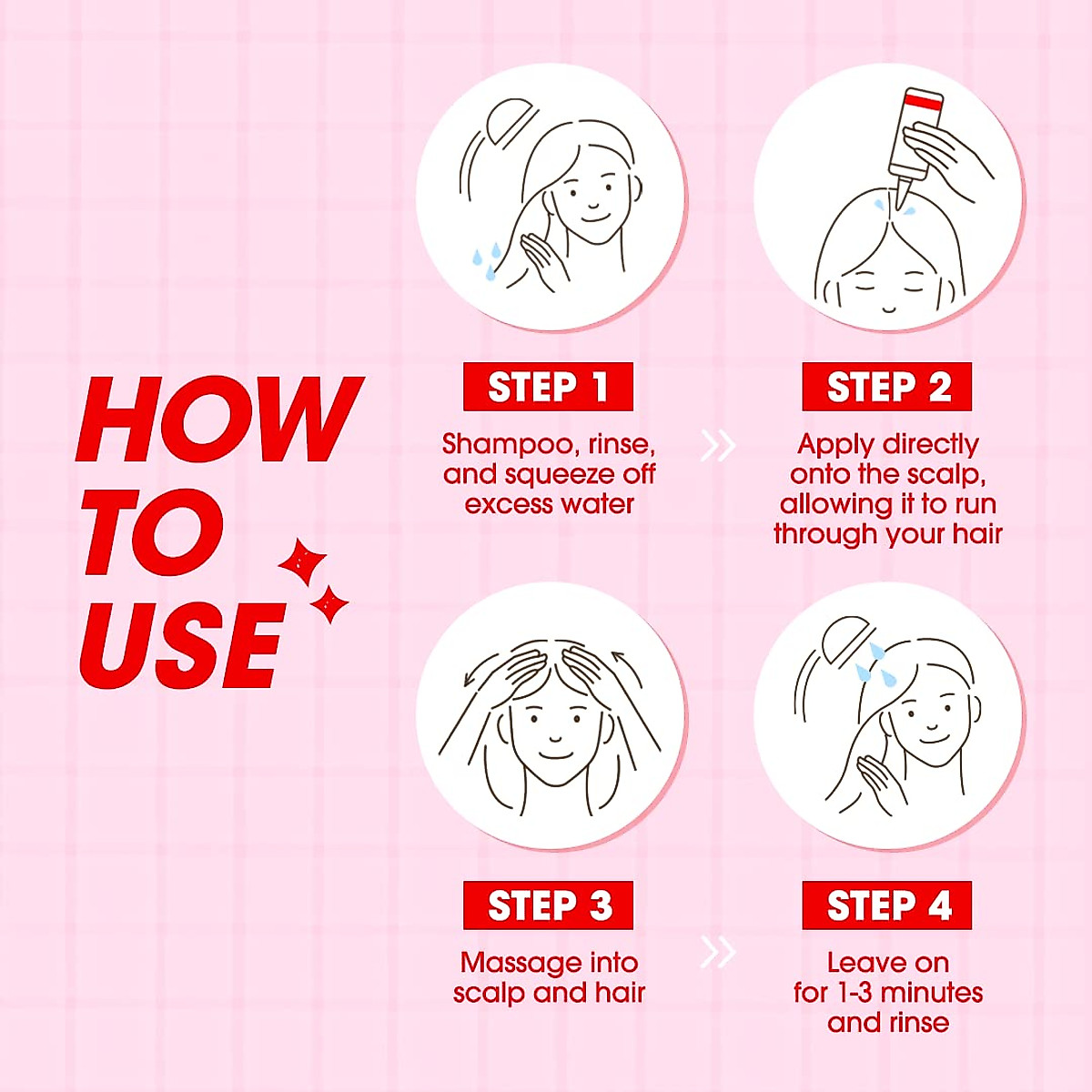 HOW TO USE

STEP 1

Shampoo, rinse, and squeeze off excess water

STEP 2

Apply directly onto the scalp, allowing it to run through your hair

STEP 3

Massage into scalp and hair

STEP 4

Leave on for 1-3 minutes and rinse