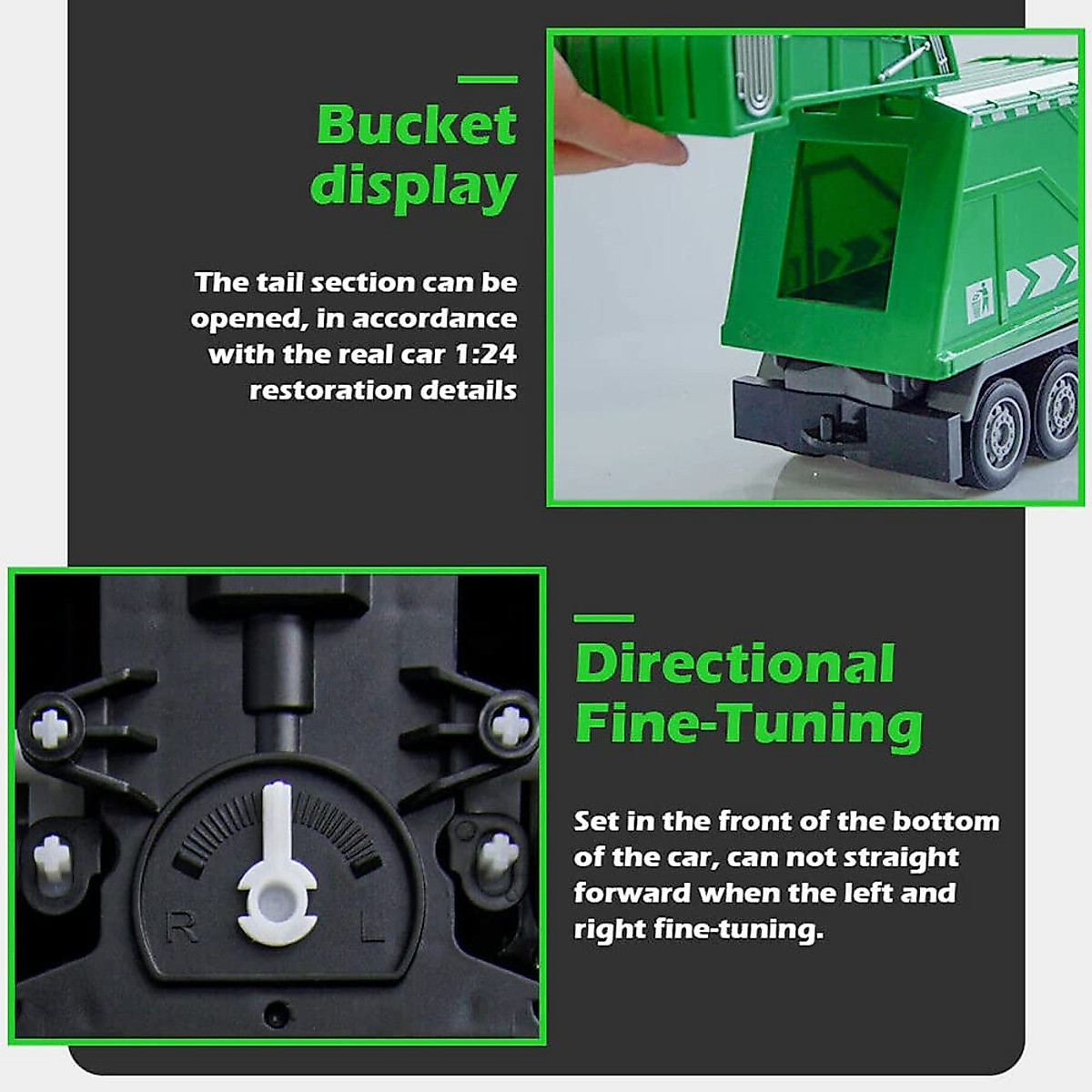 Bucket display

The tail section can be opened, in accordance with the real car 1:24 restoration details

R L

Directional Fine-Tuning

Set in the front of the bottom of the car, can not straight forward when the left and right fine-tuning.