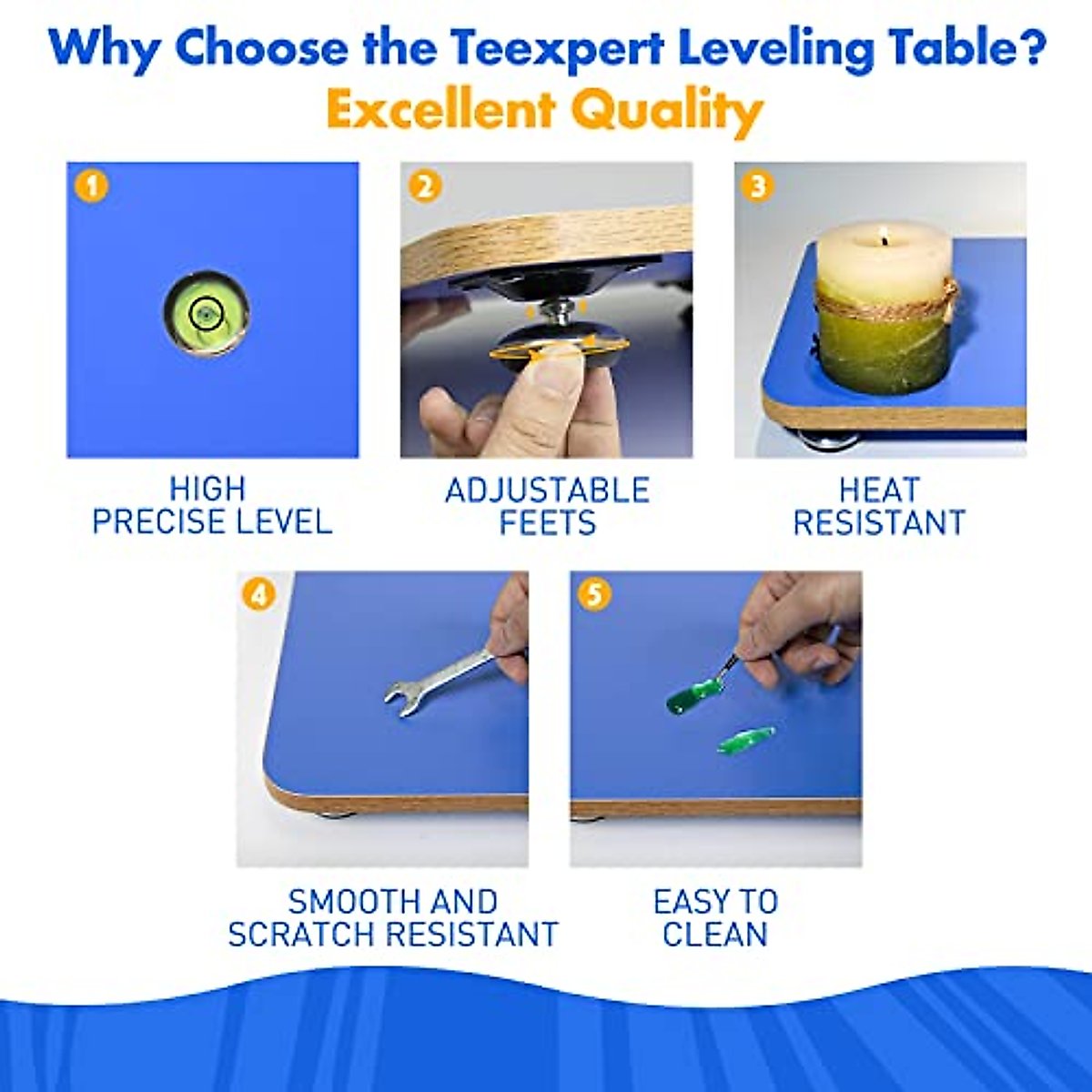 Why Choose the Teexpert Leveling Table?
Excellent Quality

1
HIGH PRECISE LEVEL

2
ADJUSTABLE FEETS

3
HEAT RESISTANT

4
SMOOTH AND SCRATCH RESISTANT

5
EASY TO CLEAN