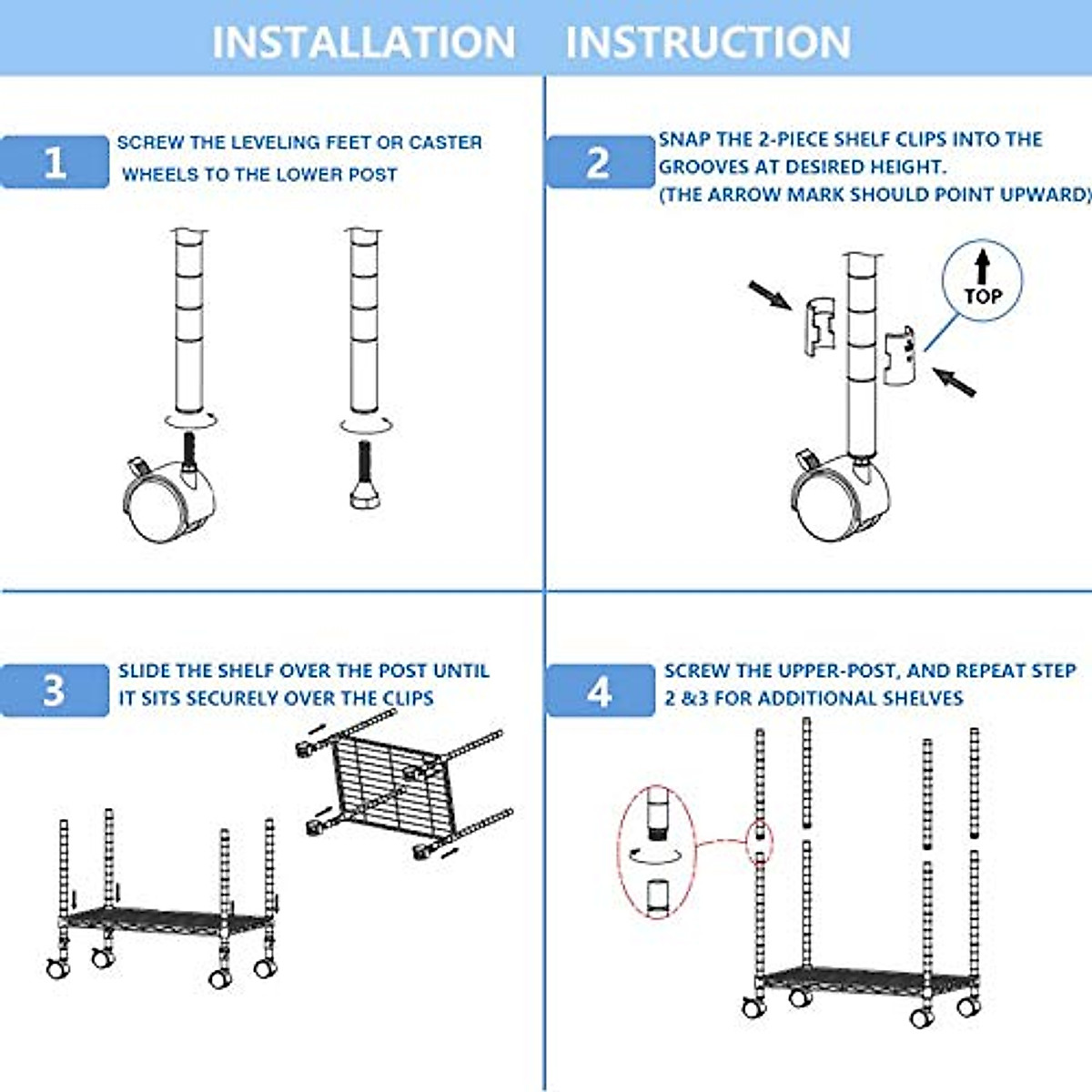 INSTALLATION INSTRUCTION

1 SCREW THE LEVELING FEET OR CASTER WHEELS TO THE LOWER POST

2 SNAP THE 2-PIECE SHELF CLIPS INTO THE GROOVES AT DESIRED HEIGHT. (THE ARROW MARK SHOULD POINT UPWARD)

TOP

3 SLIDE THE SHELF OVER THE POST UNTIL IT SITS SECURELY OVER THE CLIPS

4 SCREW THE UPPER-POST, AND REPEAT STEP 2 &3 FOR ADDITIONAL SHELVES