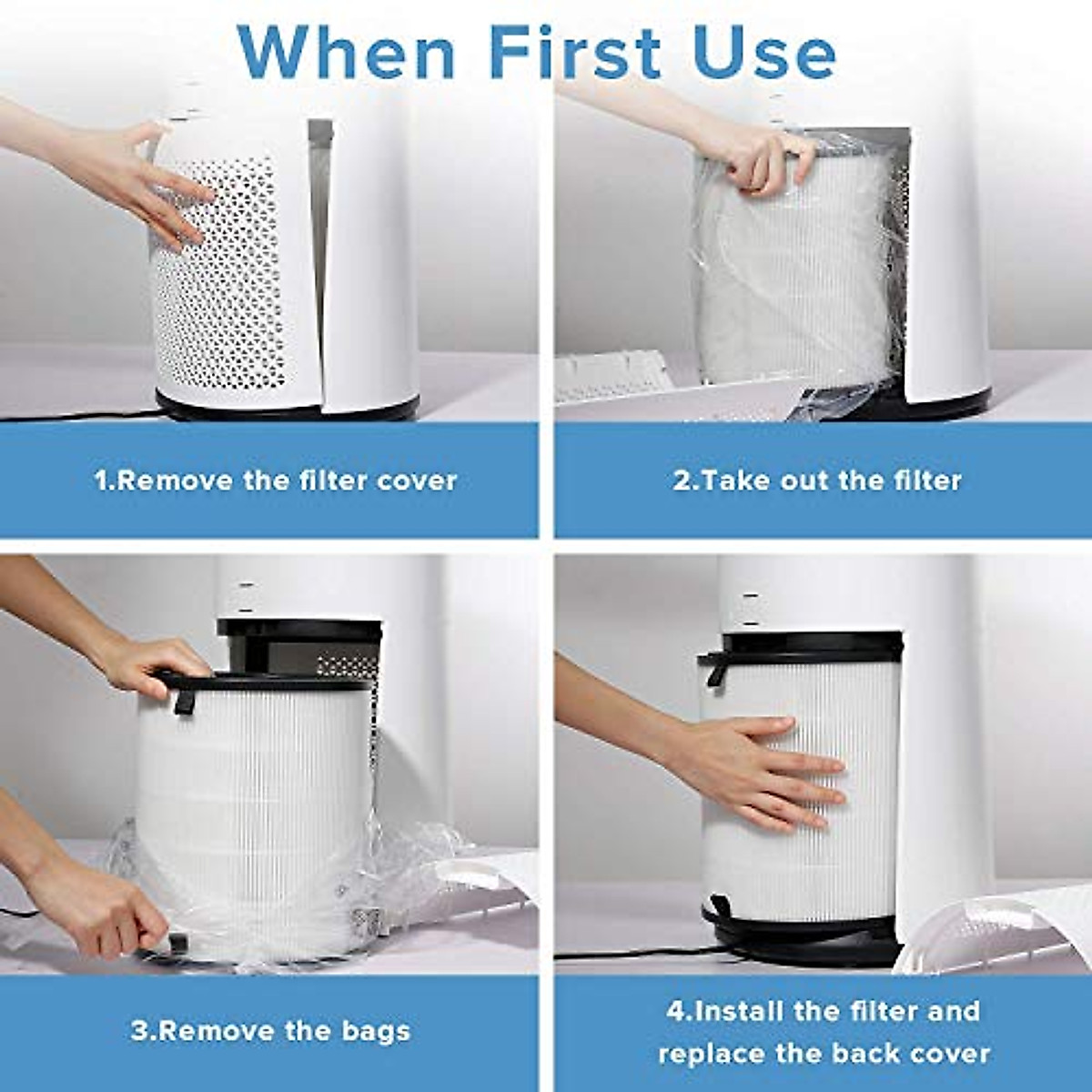 When First Use

1.Remove the filter cover

2.Take out the filter

3.Remove the bags

4.Install the filter and replace the back cover