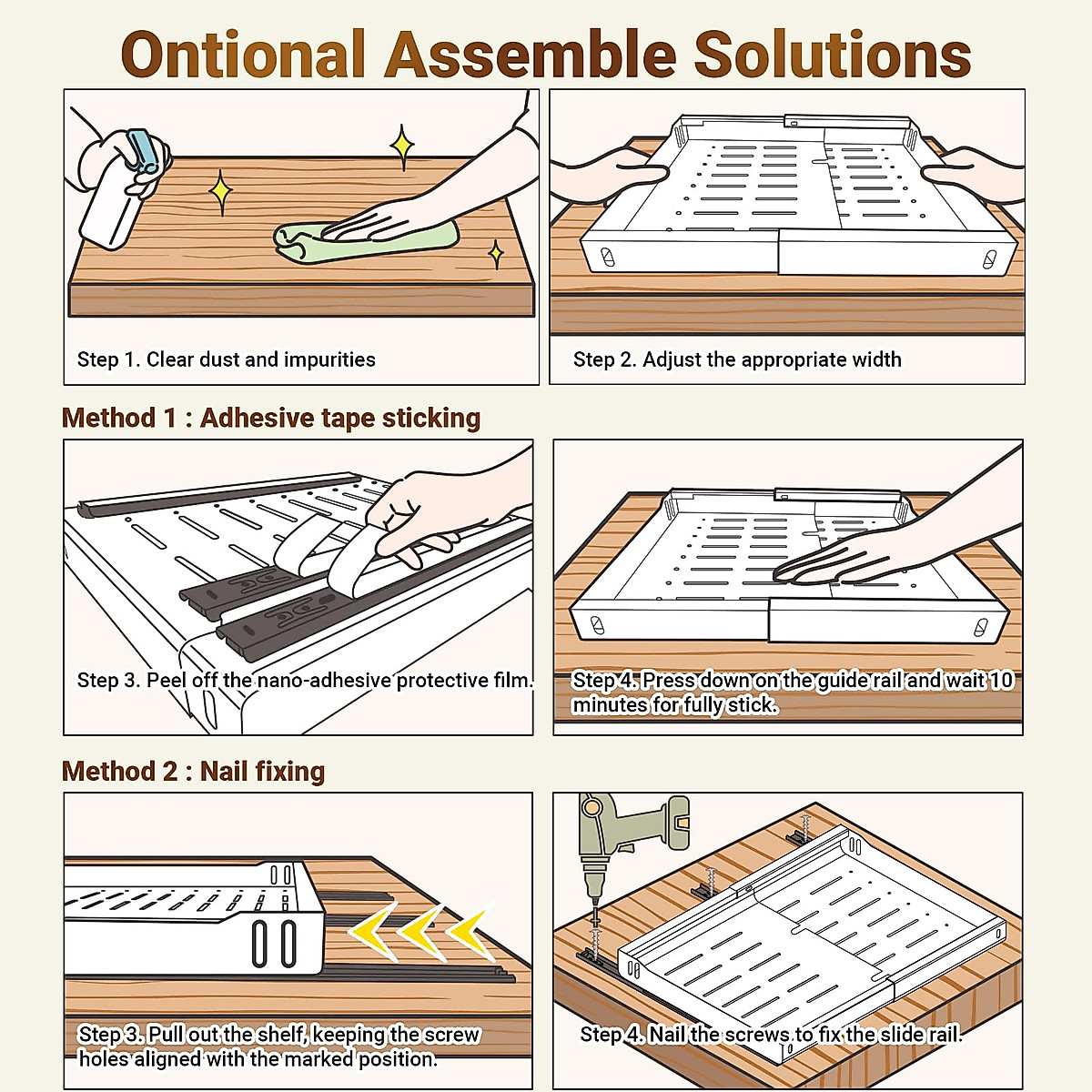 Ontional Assemble Solutions

Step 1. Clear dust and impurities

Step 2. Adjust the appropriate width

Method 1 : Adhesive tape sticking

Step 3. Peel off the nano-adhesive protective film.

Step 4. Press down on the guide rail and wait 10 minutes for fully stick.

Method 2 : Nail fixing

Step 3. Pull out the shelf, keeping the screw holes aligned with the marked position.

Step 4. Nail the screws to fix the slide rail.