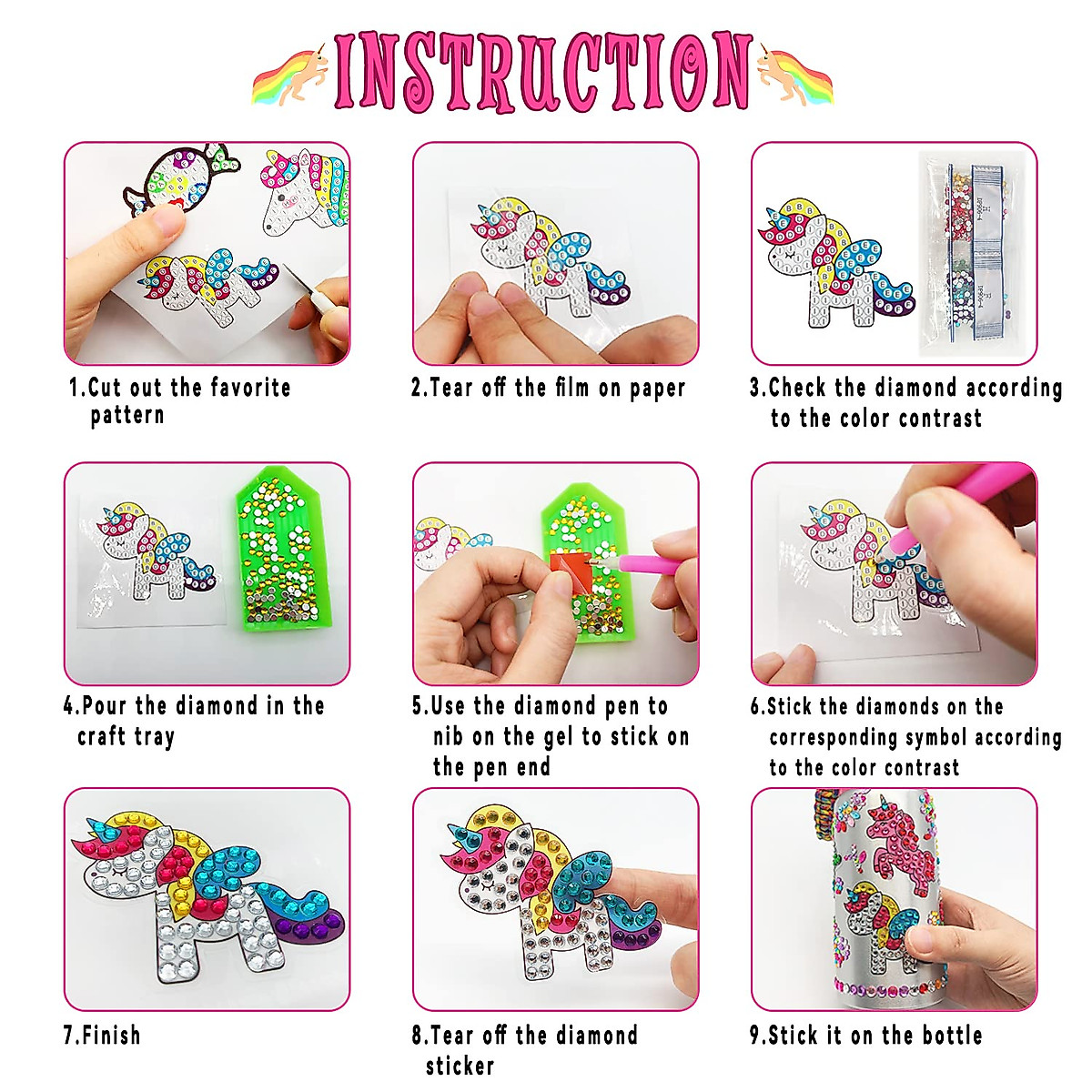 INSTRUCTION

1.Cut out the favorite pattern

2.Tear off the film on paper

3.Check the diamond according to the color contrast

4.Pour the diamond in the craft tray

5.Use the diamond pen to nib on the gel to stick on the pen end

6.Stick the diamonds on the corresponding symbol according to the color contrast

7.Finish

8.Tear off the diamond sticker

9.Stick it on the bottle