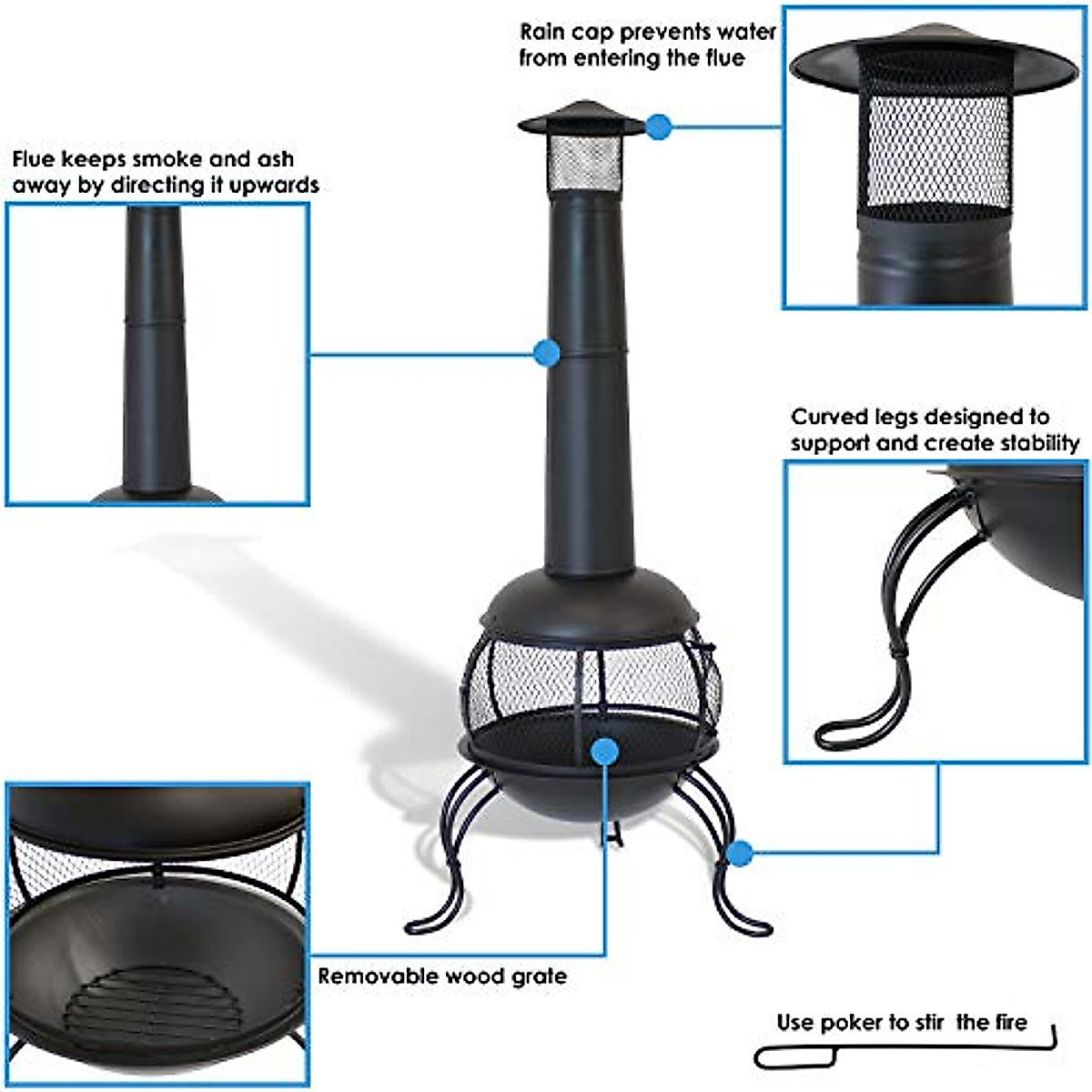 Rain cap prevents water from entering the flue

Flue keeps smoke and ash away by directing it upwards

Curved legs designed to support and create stability

Removable wood grate

Use poker to stir the fire