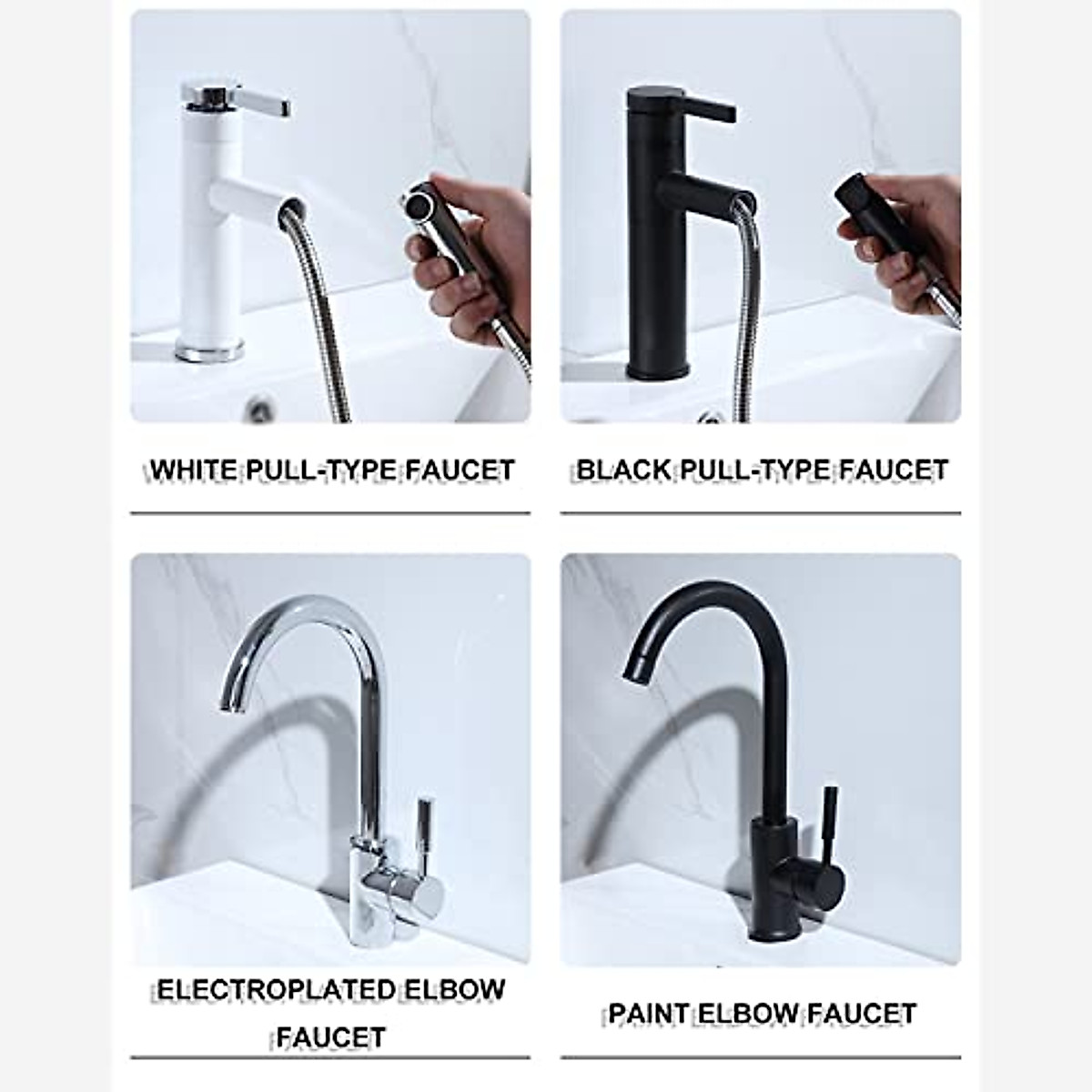 WHITE PULL-TYPE FAUCET

BLACK PULL-TYPE FAUCET

ELECTROPLATED ELBOW FAUCET

PAINT ELBOW FAUCET