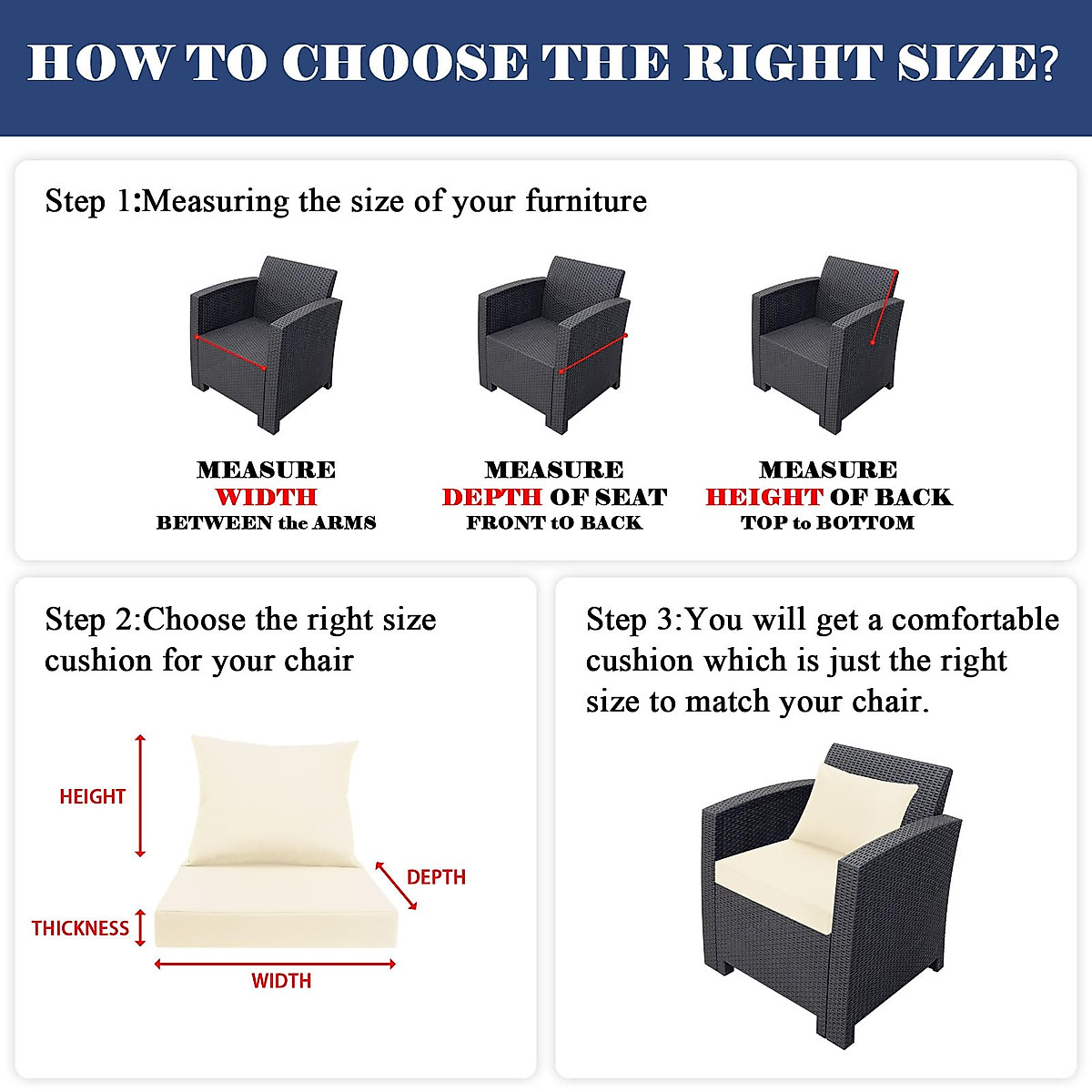 HOW TO CHOOSE THE RIGHT SIZE?

Step 1:Measuring the size of your furniture

MEASURE
WIDTH
BETWEEN the ARMS

MEASURE
DEPTH OF SEAT
FRONT tO BACK

MEASURE
HEIGHT OF BACK
TOP to BOTTOM

Step 2:Choose the right size cushion for your chair

HEIGHT
DEPTH
THICKNESS
WIDTH

Step 3:You will get a comfortable cushion which is just the right size to match your chair.