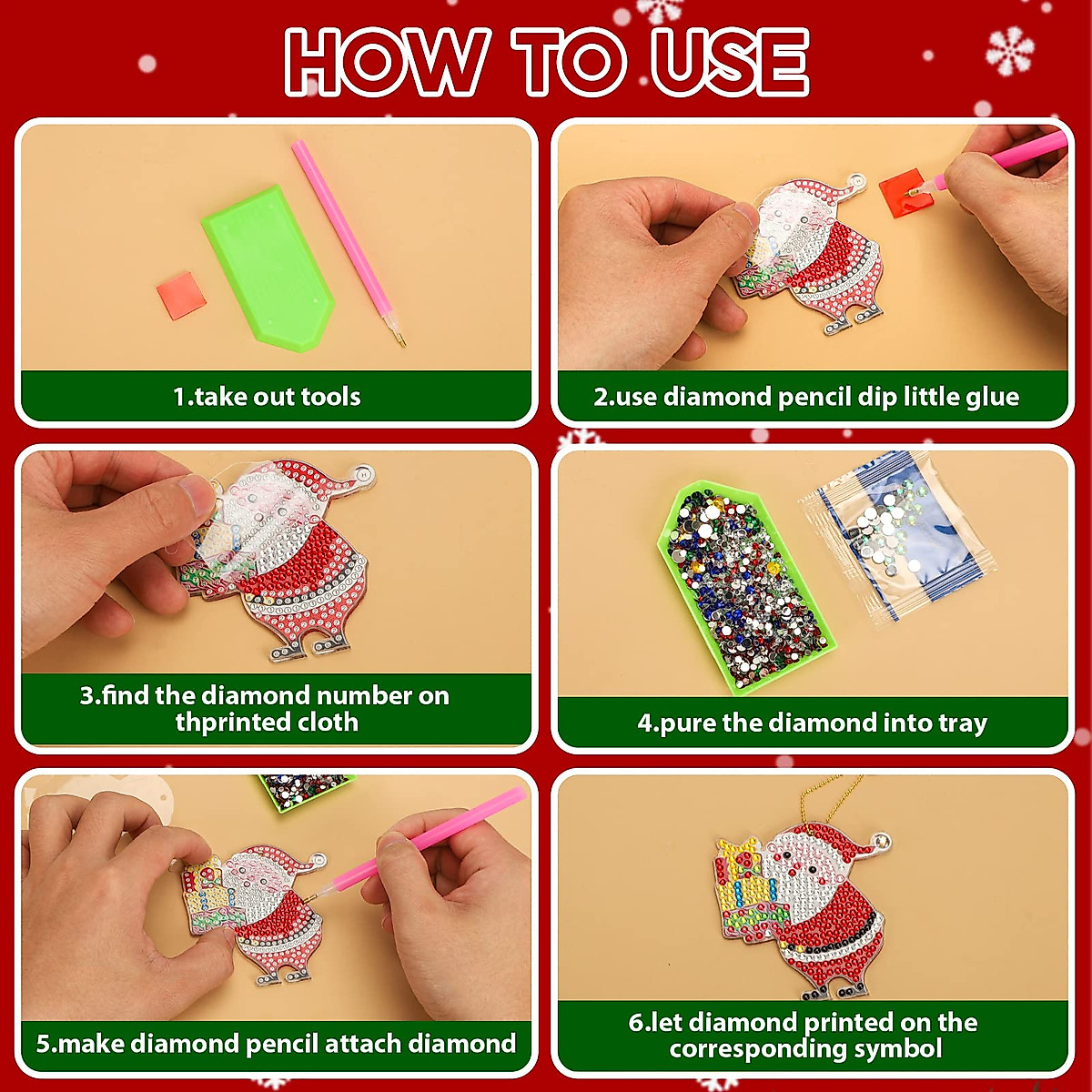 HOW TO USE

1.take out tools

2.use diamond pencil dip little glue

3.find the diamond number on thprinted cloth

4.pure the diamond into tray

5.make diamond pencil attach diamond

6.let diamond printed on the corresponding symbol