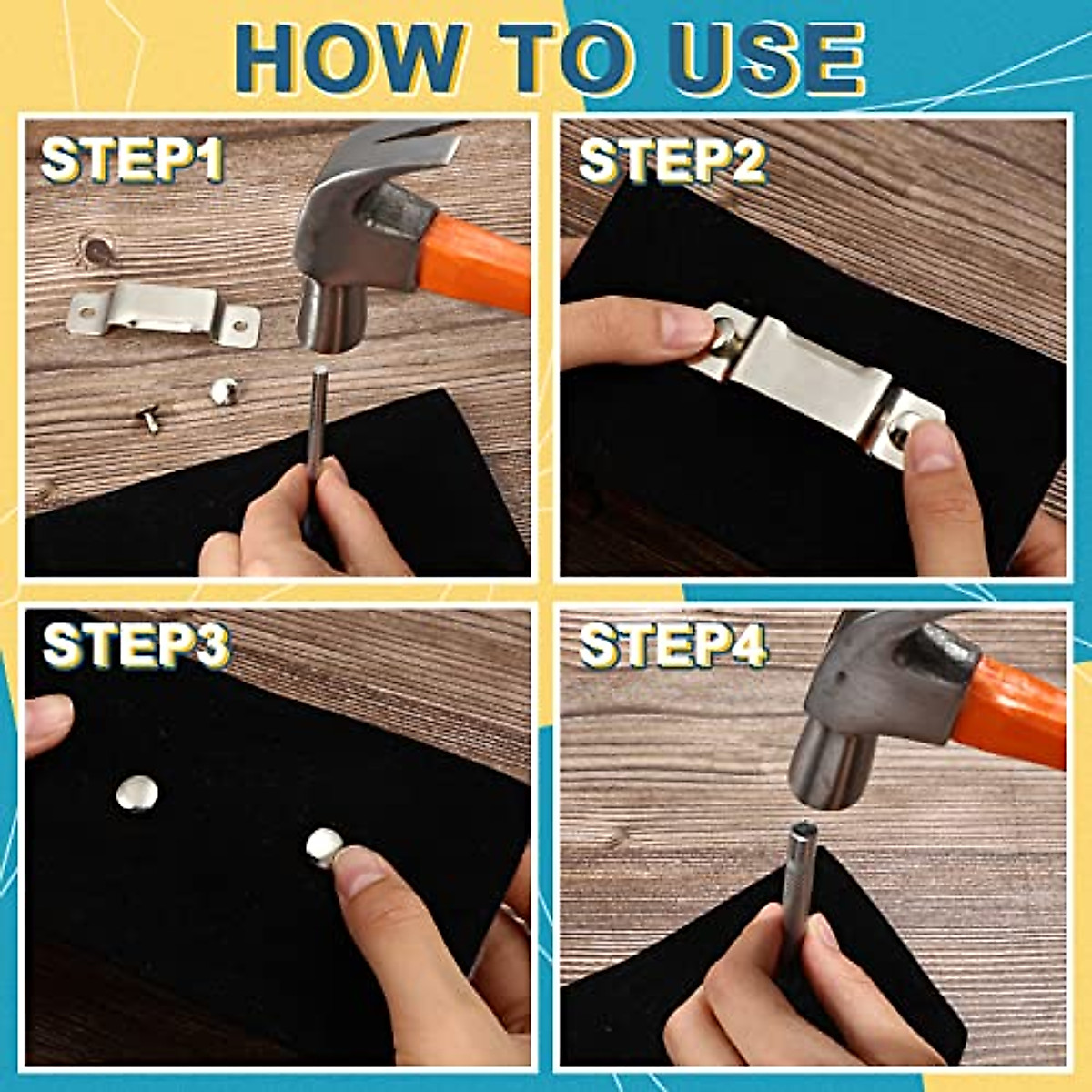 HOW TO USE

STEP1

STEP2

STEP3

STEP4