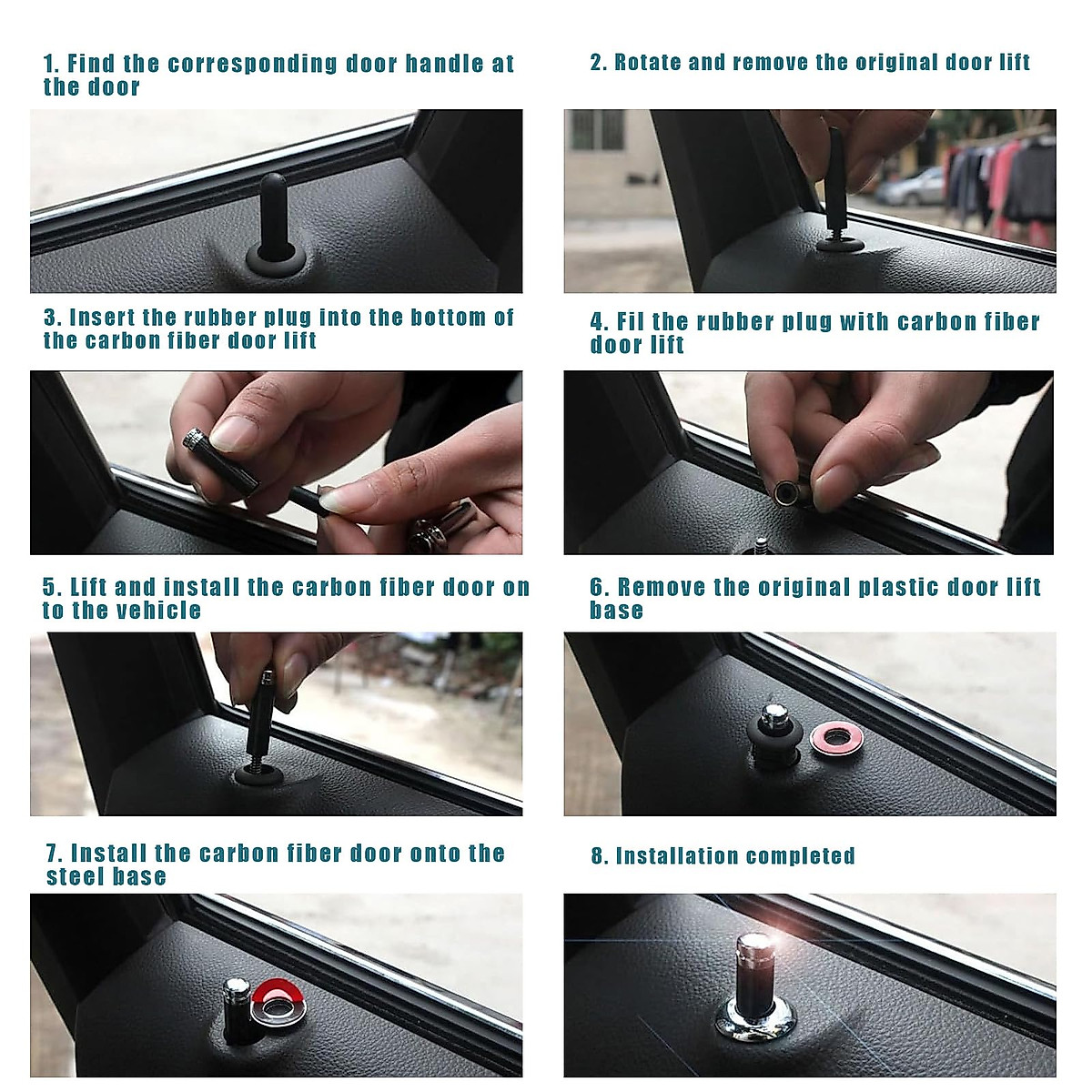 1. Find the corresponding door handle at the door

2. Rotate and remove the original door lift

3. Insert the rubber plug into the bottom of the carbon fiber door lift

4. Fil the rubber plug with carbon fiber door lift

5. Lift and install the carbon fiber door on to the vehicle

6. Remove the original plastic door lift base

7. Install the carbon fiber door onto the steel base

8. Installation completed