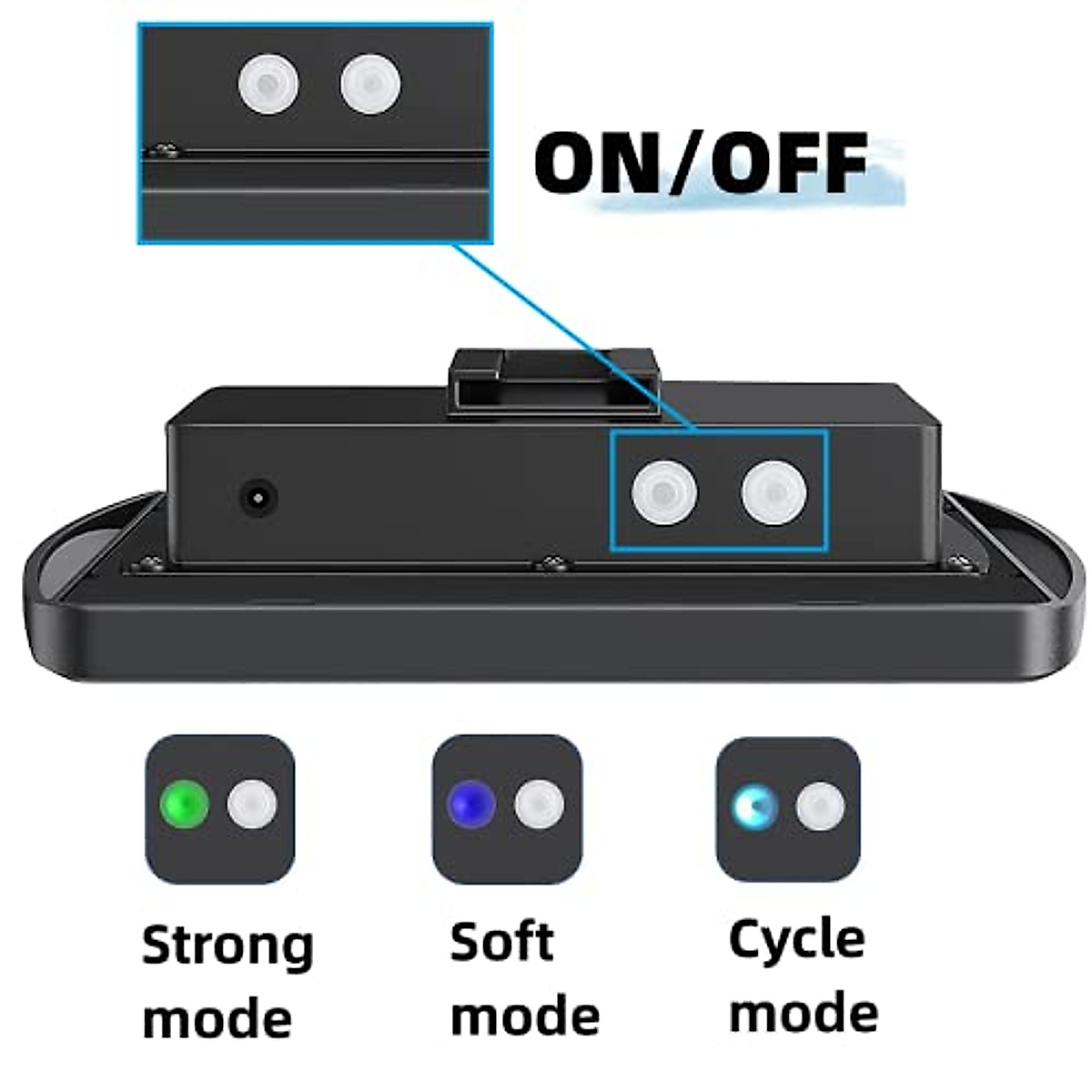 ON/OFF

Strong mode

Soft mode

Cycle mode