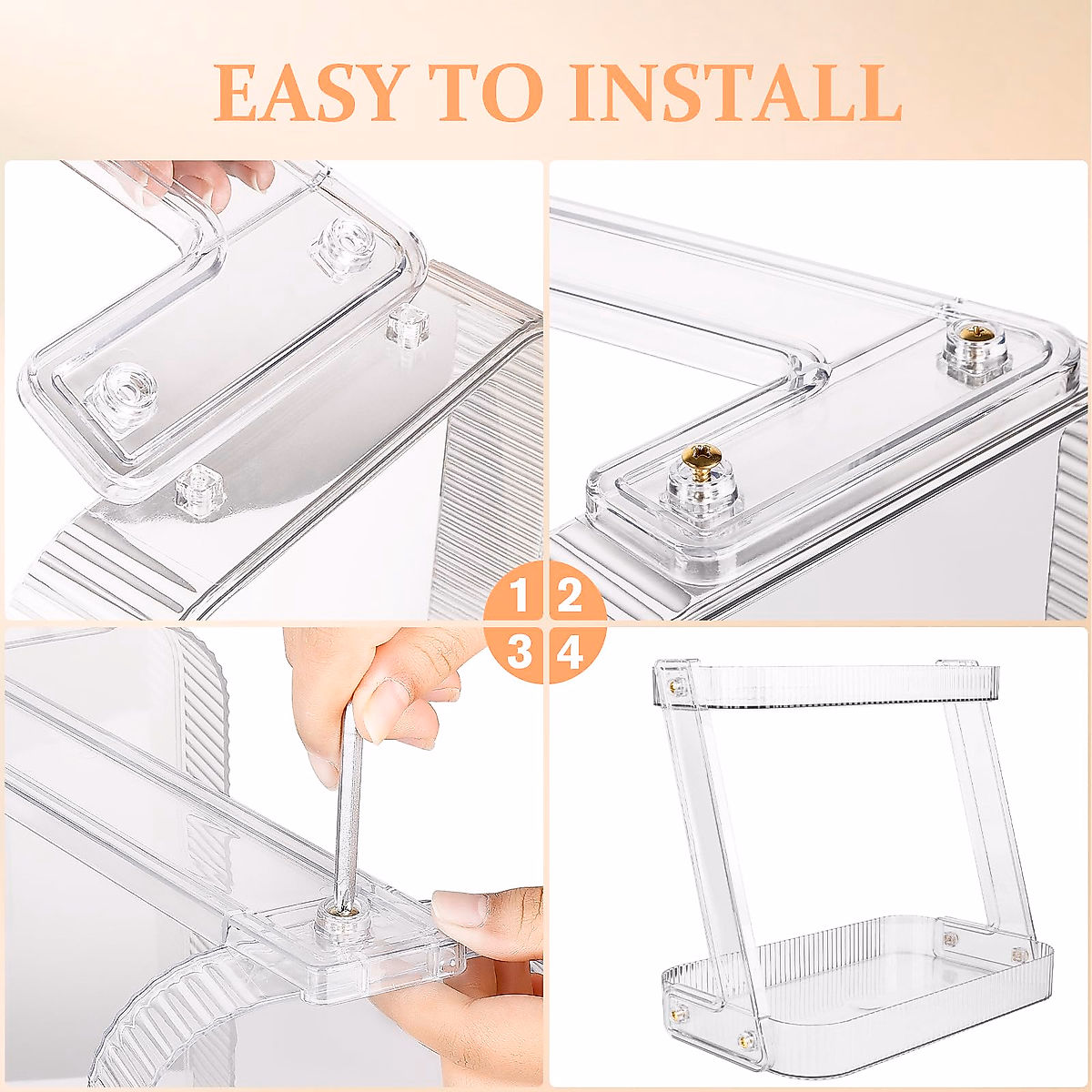 EASY TO INSTALL

1 2
3 4