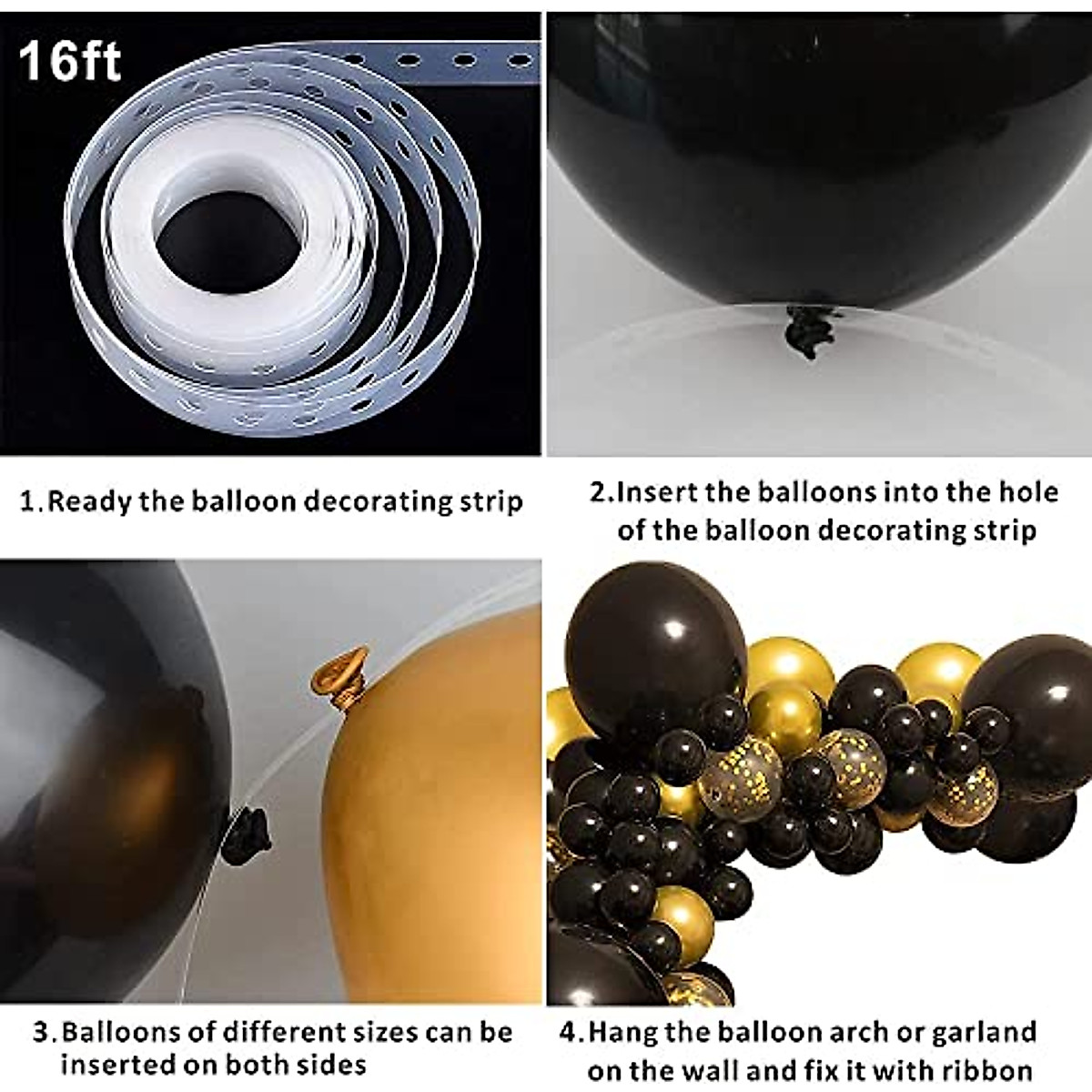 16ft

1.Ready the balloon decorating strip

2.Insert the balloons into the hole of the balloon decorating strip

3.Balloons of different sizes can be inserted on both sides

4.Hang the balloon arch or garland on the wall and fix it with ribbon