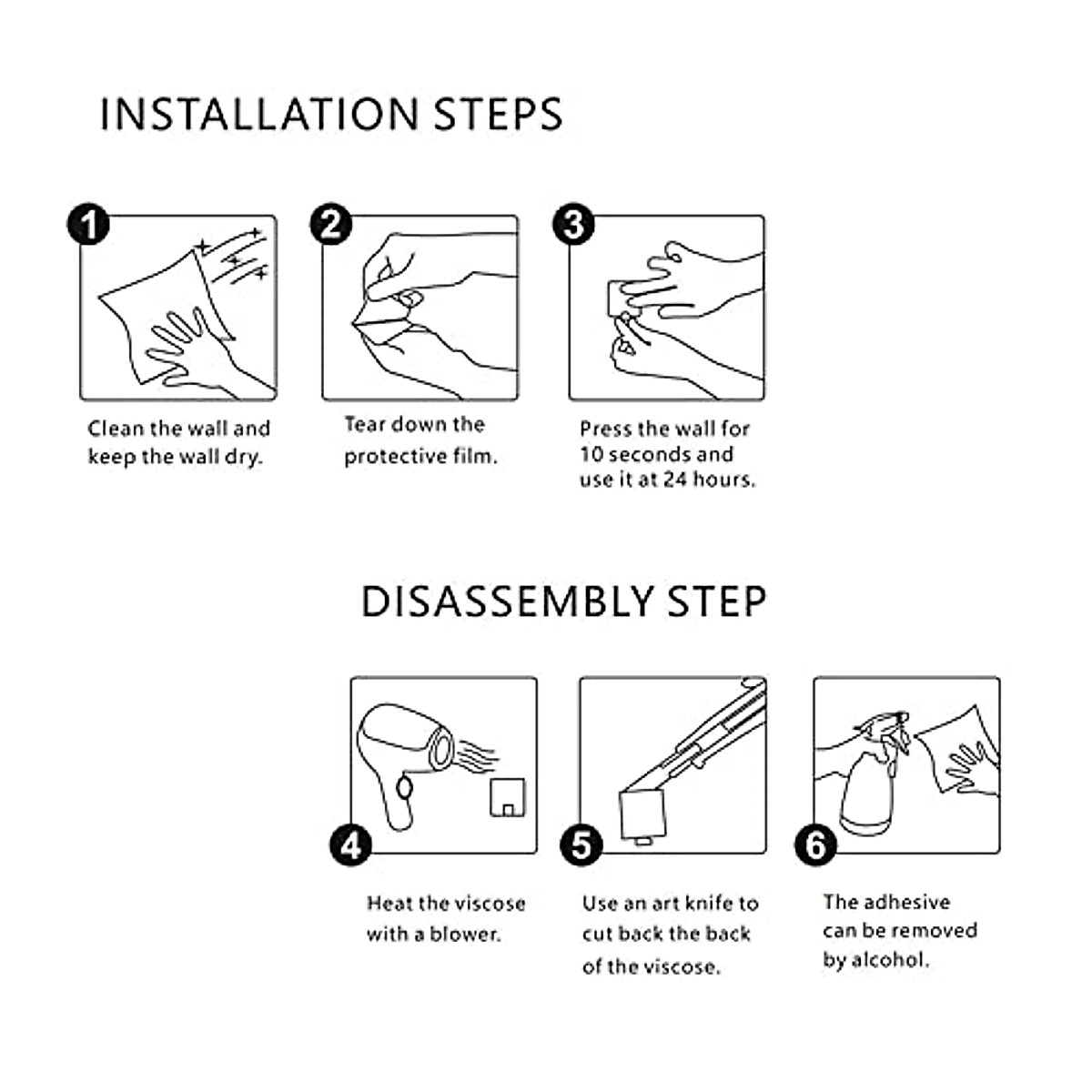 INSTALLATION STEPS

1

Clean the wall and keep the wall dry.

2

Tear down the protective film.

3

Press the wall for 10 seconds and use it at 24 hours.

DISASSEMBLY STEP

4

Heat the viscose with a blower.

5

Use an art knife to cut back the back of the viscose.

6

The adhesive can be removed by alcohol.