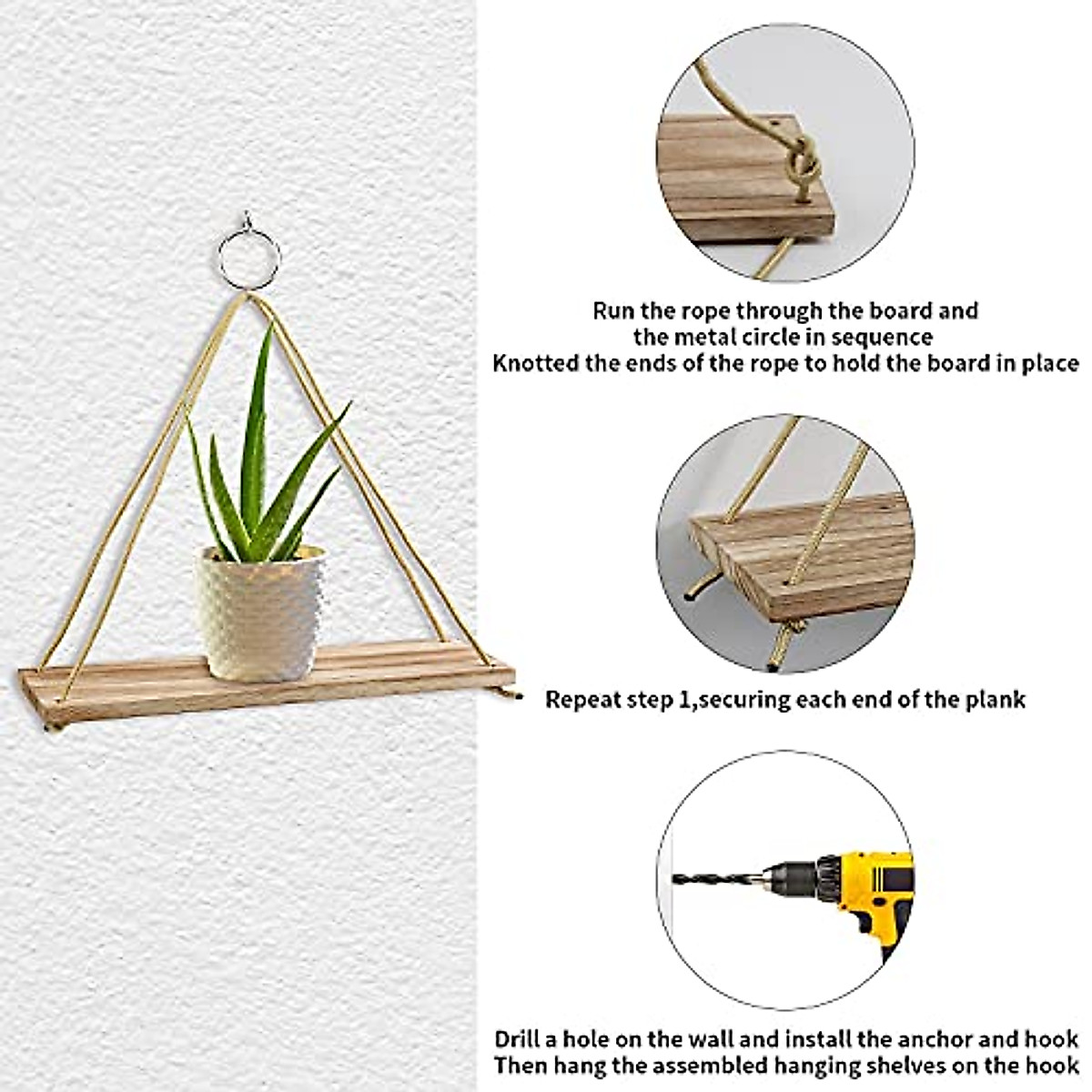 Run the rope through the board and the metal circle in sequence
Knotted the ends of the rope to hold the board in place

Repeat step 1,securing each end of the plank

Drill a hole on the wall and install the anchor and hook
Then hang the assembled hanging shelves on the hook