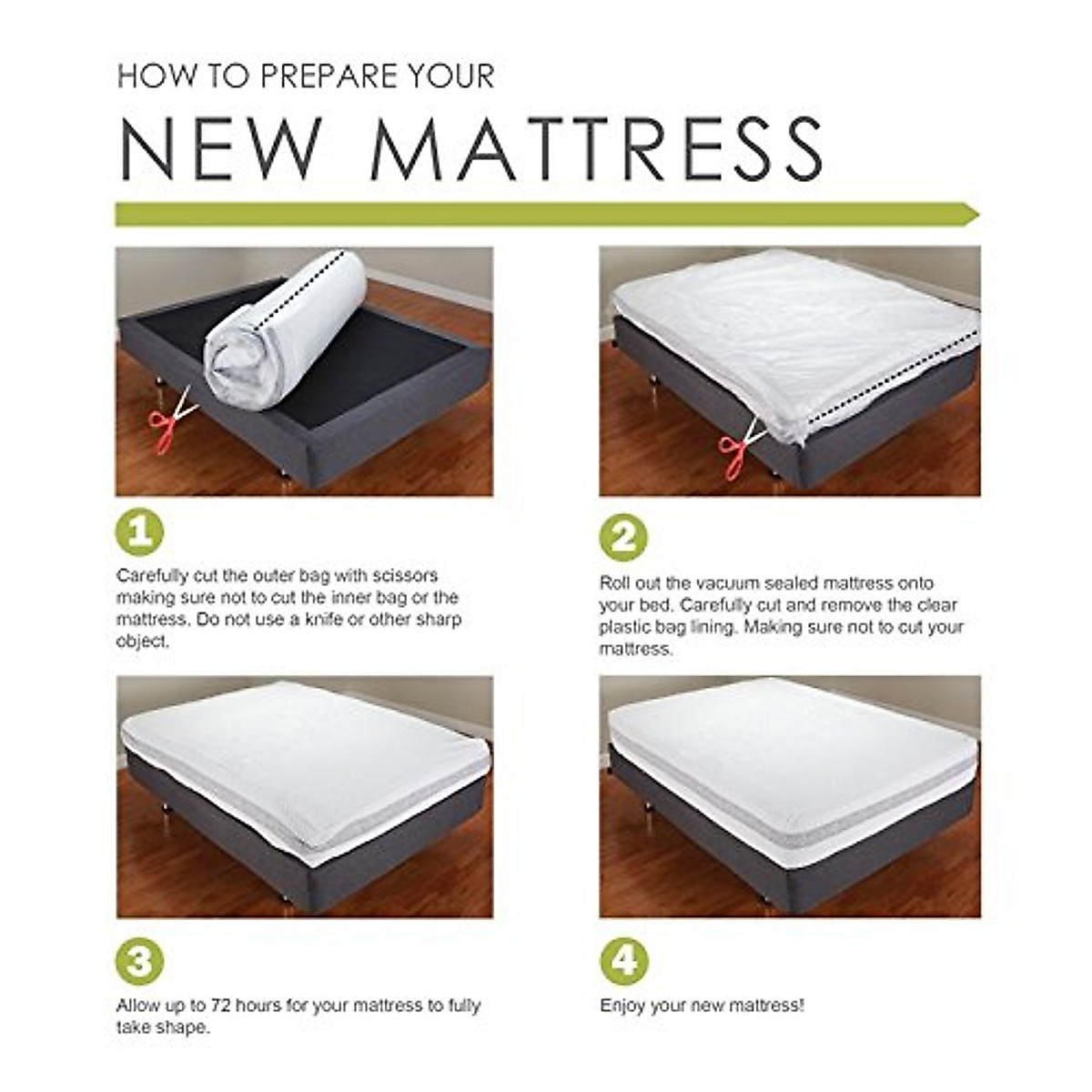 HOW TO PREPARE YOUR

NEW MATTRESS

1

Carefully cut the outer bag with scissors making sure not to cut the inner bag or the mattress. Do not use a knife or other sharp object.

2

Roll out the vacuum sealed mattress onto your bed. Carefully cut and remove the clear plastic bag lining. Making sure not to cut your mattress.

3

Allow up to 72 hours for your mattress to fully take shape.

4

Enjoy your new mattress!