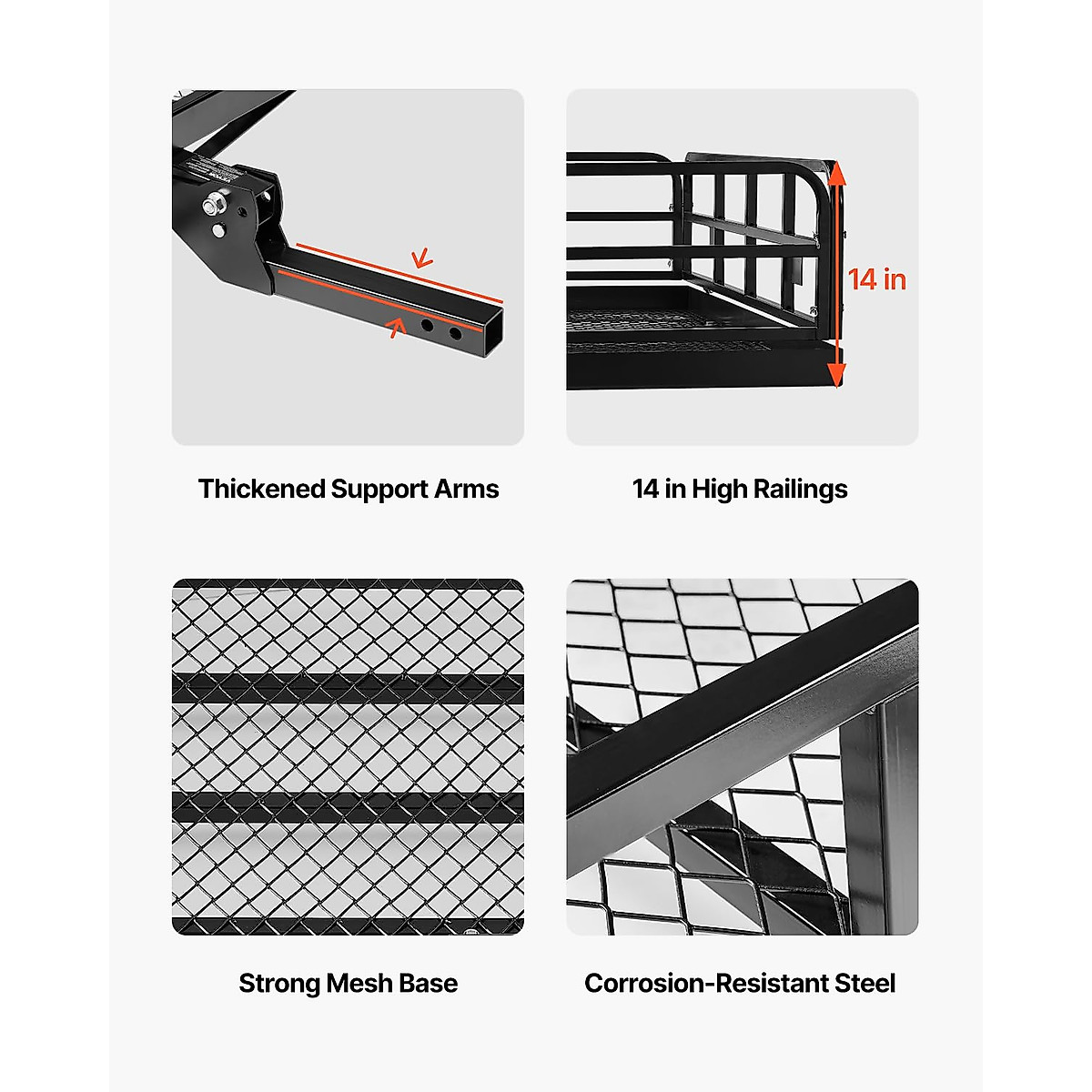 Thickened Support Arms

14 in

14 in High Railings

Strong Mesh Base

Corrosion-Resistant Steel