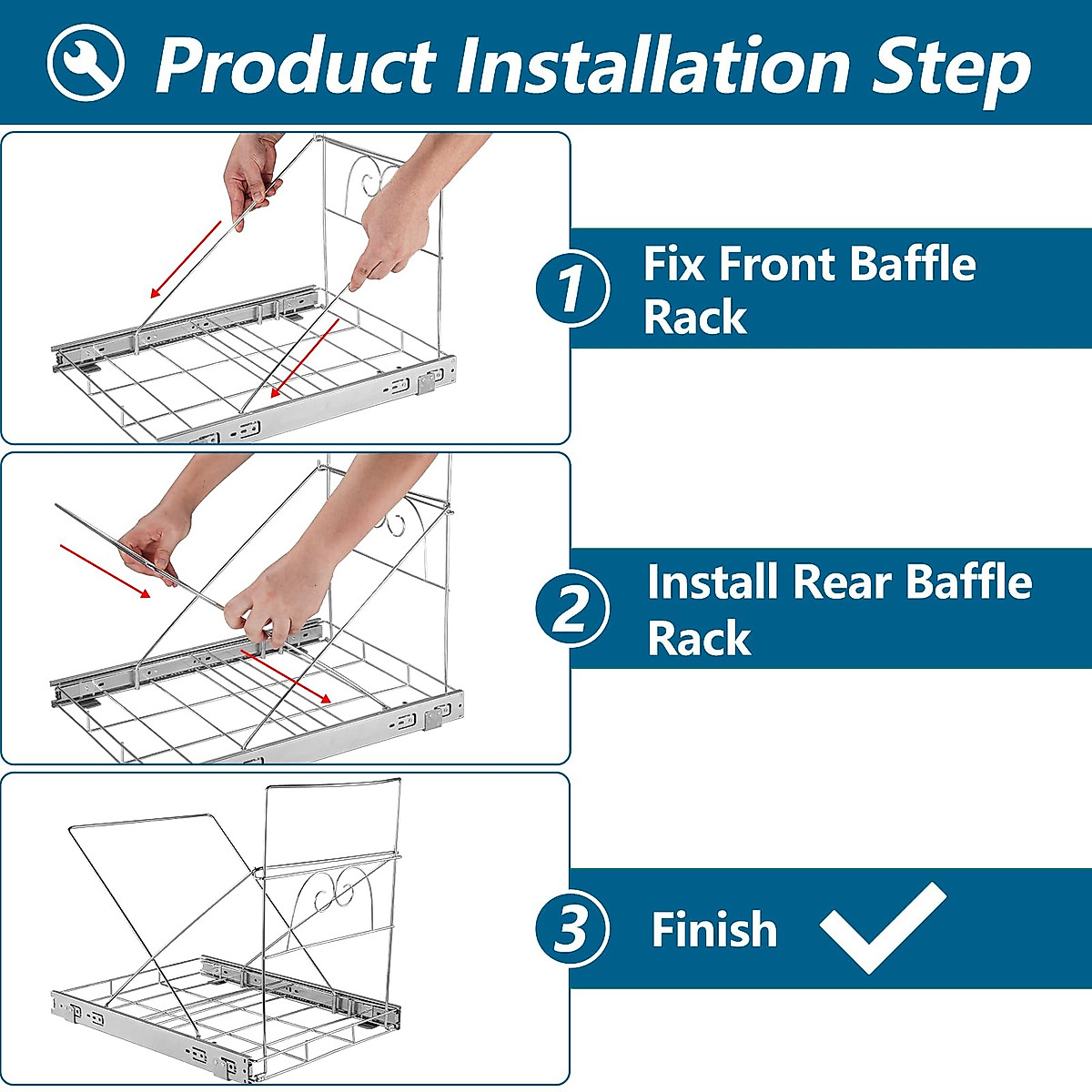 Product Installation Step

1 Fix Front Baffle Rack

2 Install Rear Baffle Rack

3 Finish