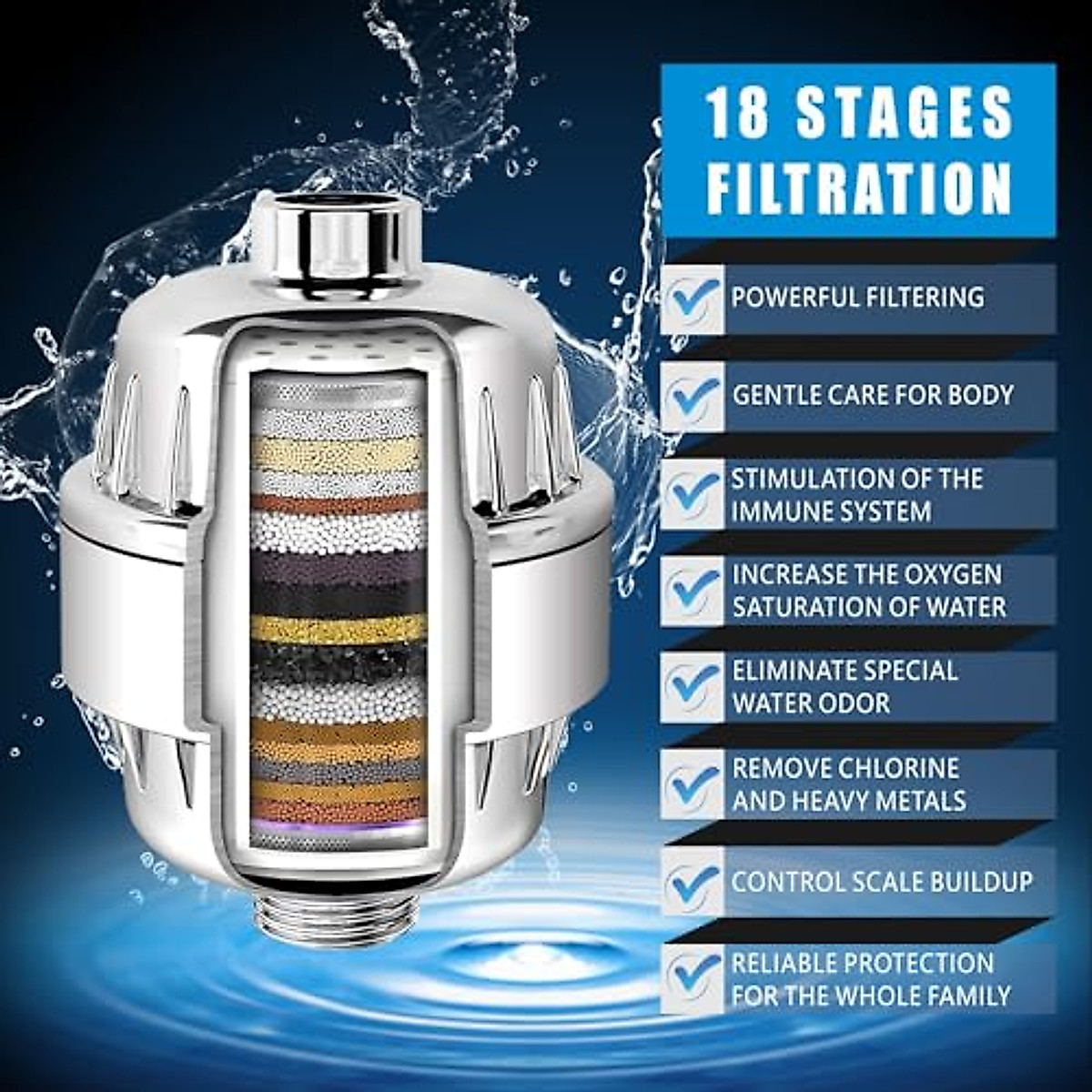 18 STAGES FILTRATION

POWERFUL FILTERING

GENTLE CARE FOR BODY

STIMULATION OF THE IMMUNE SYSTEM

INCREASE THE OXYGEN SATURATION OF WATER

ELIMINATE SPECIAL WATER ODOR

REMOVE CHLORINE AND HEAVY METALS

CONTROL SCALE BUILDUP

RELIABLE PROTECTION FOR THE WHOLE FAMILY